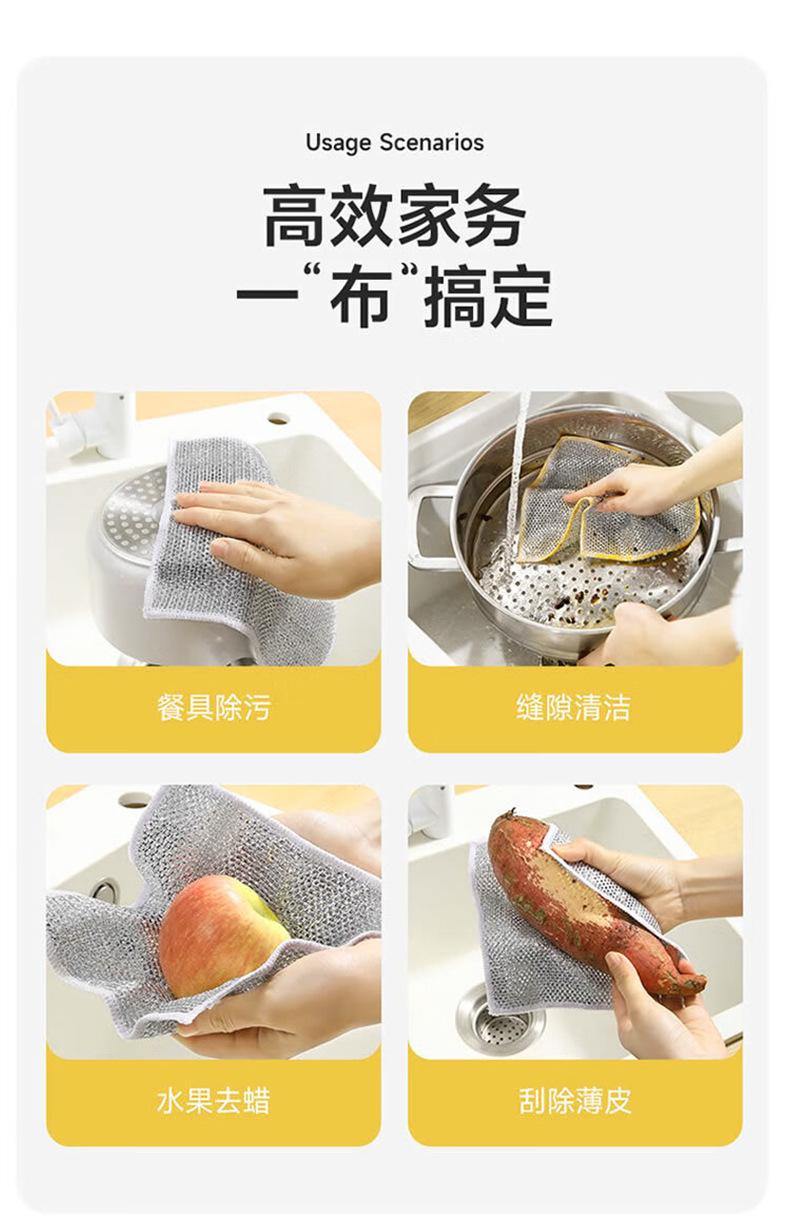 Usage Scenarios

高效家务
一“布”搞定

餐具除污

缝隙清洁

水果去蜡

刮除薄皮