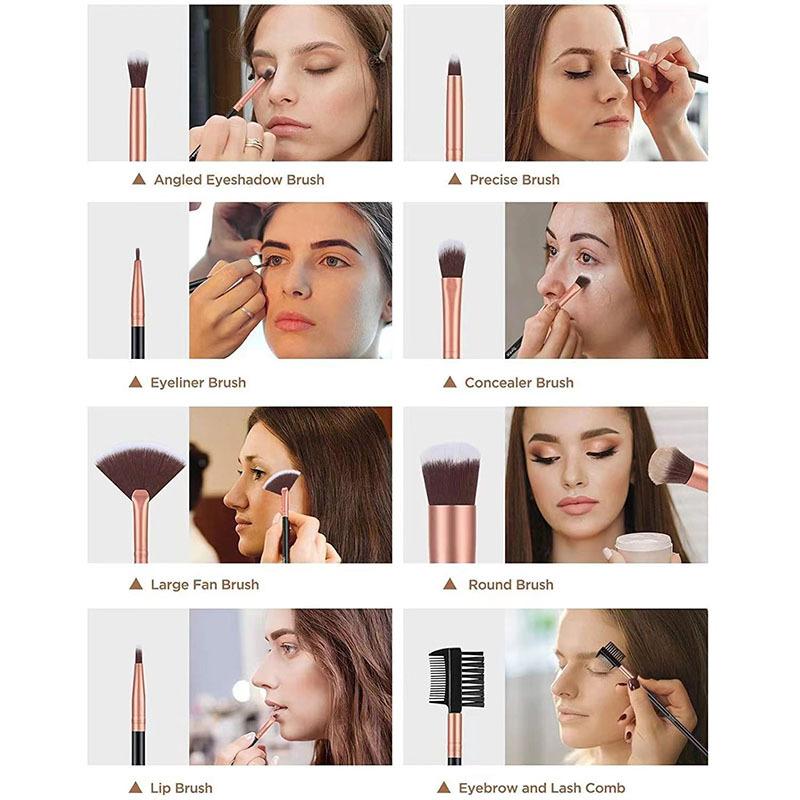 ▲ Angled Eyeshadow Brush

▲ Precise Brush

▲ Eyeliner Brush

▲ Concealer Brush

▲ Large Fan Brush

▲ Round Brush

▲ Lip Brush

▲ Eyebrow and Lash Comb