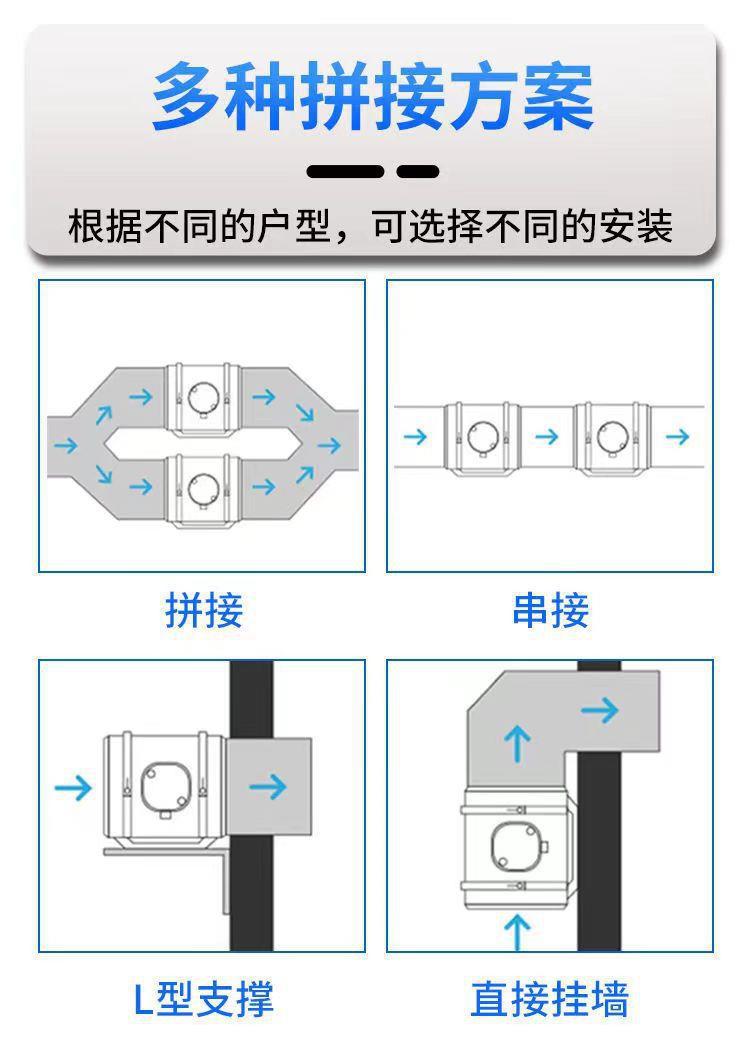 多种拼接方案

根据不同的户型，可选择不同的安装

拼接

串接

L型支撑

直接挂墙