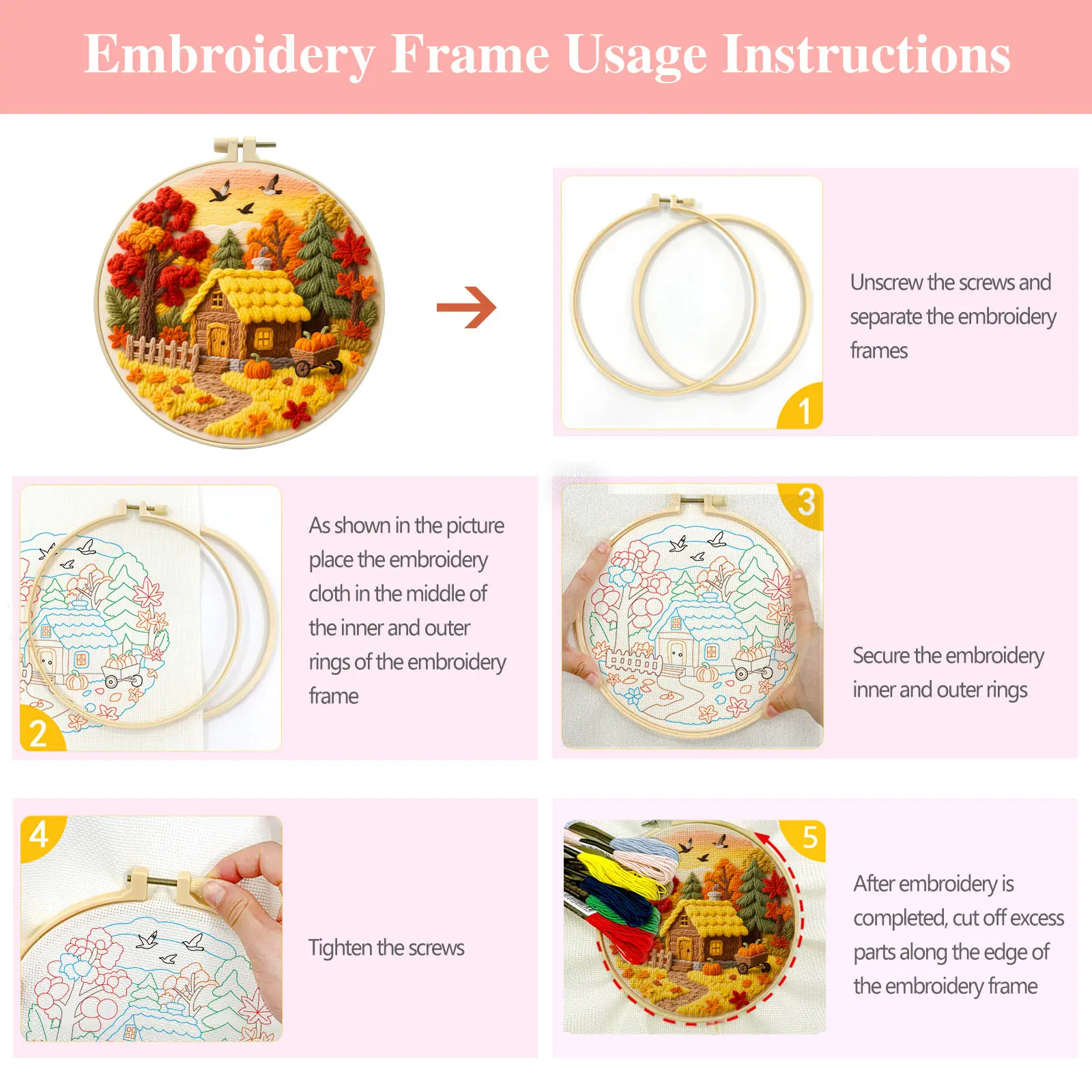 Embroidery Frame Usage Instructions

1

Unscrew the screws and separate the embroidery frames

2

As shown in the picture place the embroidery cloth in the middle of the inner and outer rings of the embroidery frame

3

Secure the embroidery inner and outer rings

4

Tighten the screws

5

After embroidery is completed, cut off excess parts along the edge of the embroidery frame