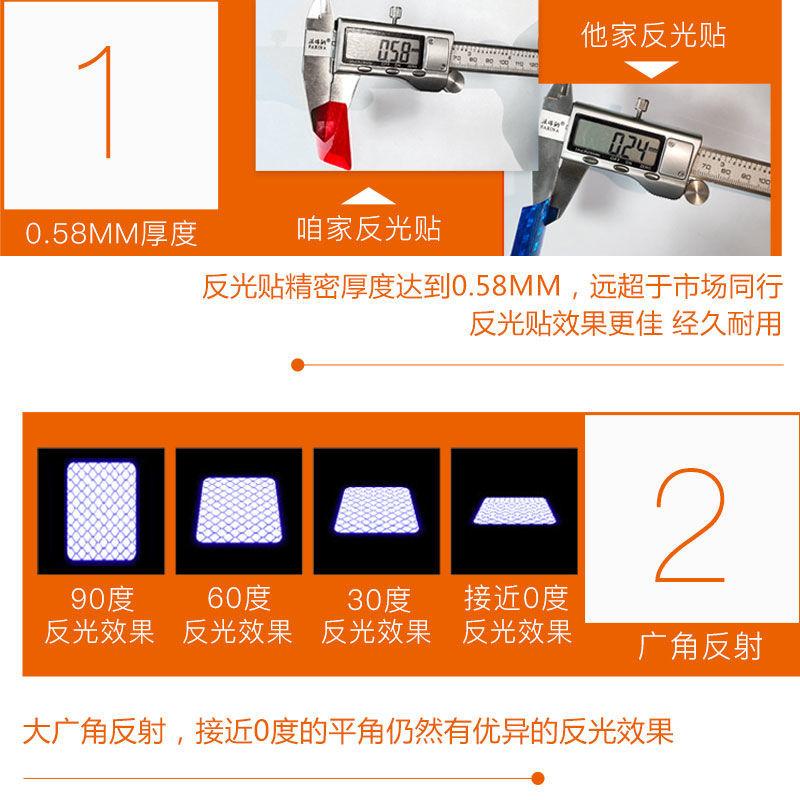 1

0.58MM厚度

0.58

咱家反光贴

他家反光贴

0.24

反光贴精密厚度达到0.58MM，远超于市场同行
反光贴效果更佳 经久耐用

90度
反光效果

60度
反光效果

30度
反光效果

接近0度
反光效果

2

广角反射

大广角反射，接近0度的平角仍然有优异的反光效果