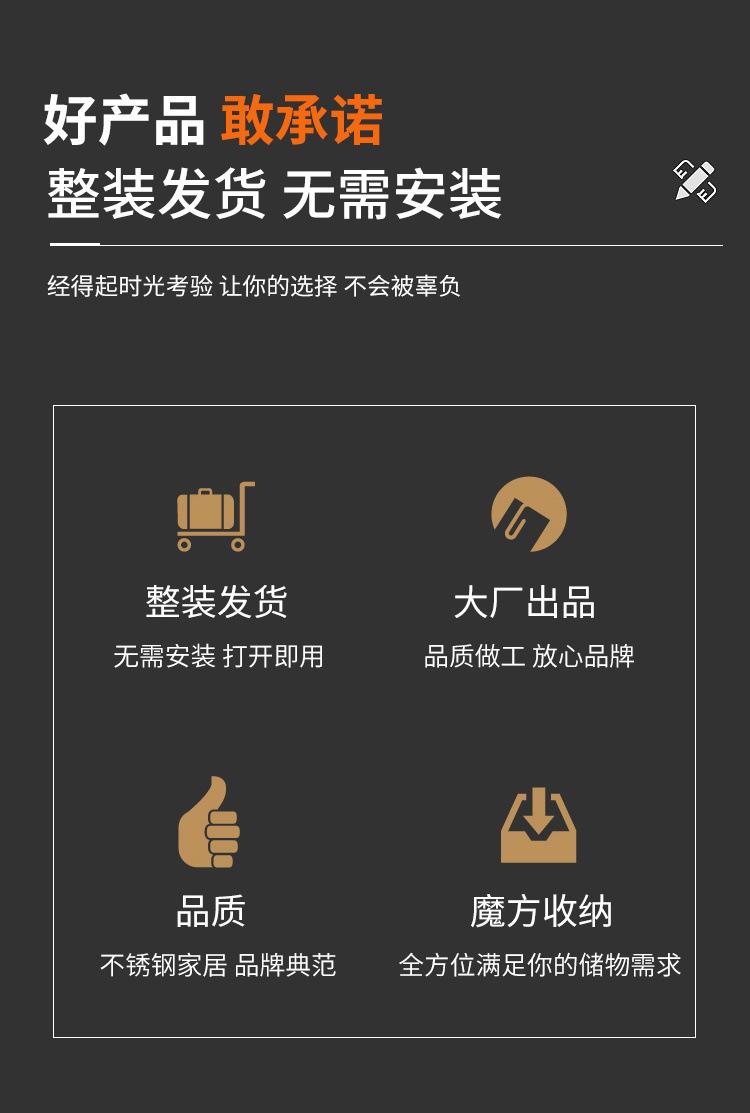 好产品 敢承诺
整装发货 无需安装

经得起时光考验 让你的选择 不会被辜负

整装发货
无需安装 打开即用

大厂出品
品质做工 放心品牌

品质
不锈钢家居 品牌典范

魔方收纳
全方位满足你的储物需求