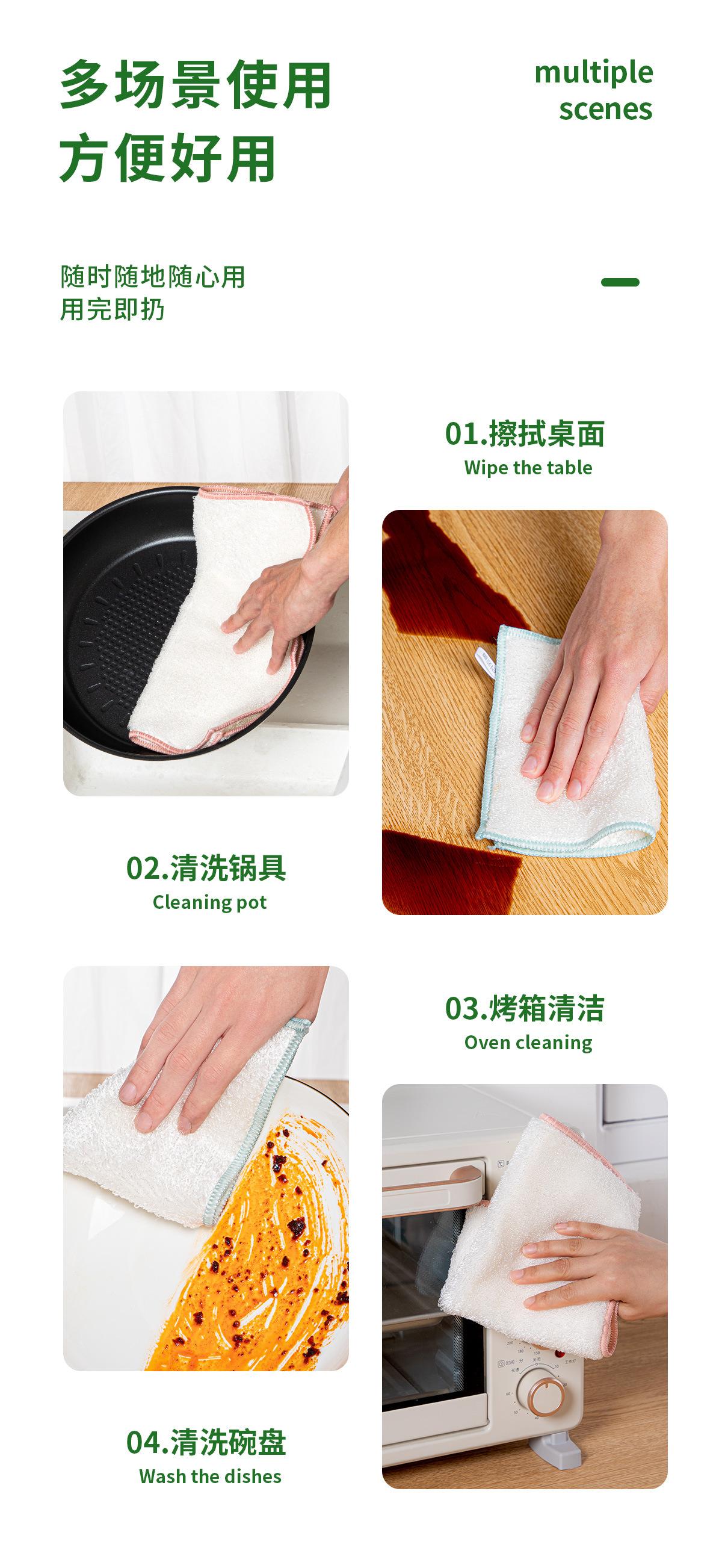 多场景使用
方便好用

multiple scenes

随时随地随心用
用完即扔

01.擦拭桌面
Wipe the table

02.清洗锅具
Cleaning pot

03.烤箱清洁
Oven cleaning

04.清洗碗盘
Wash the dishes