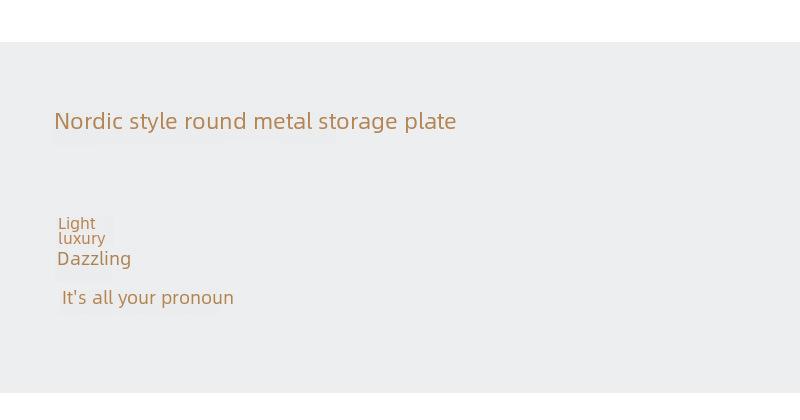 Nordic style round metal storage plate

Light luxury
Dazzling

It's all your pronoun