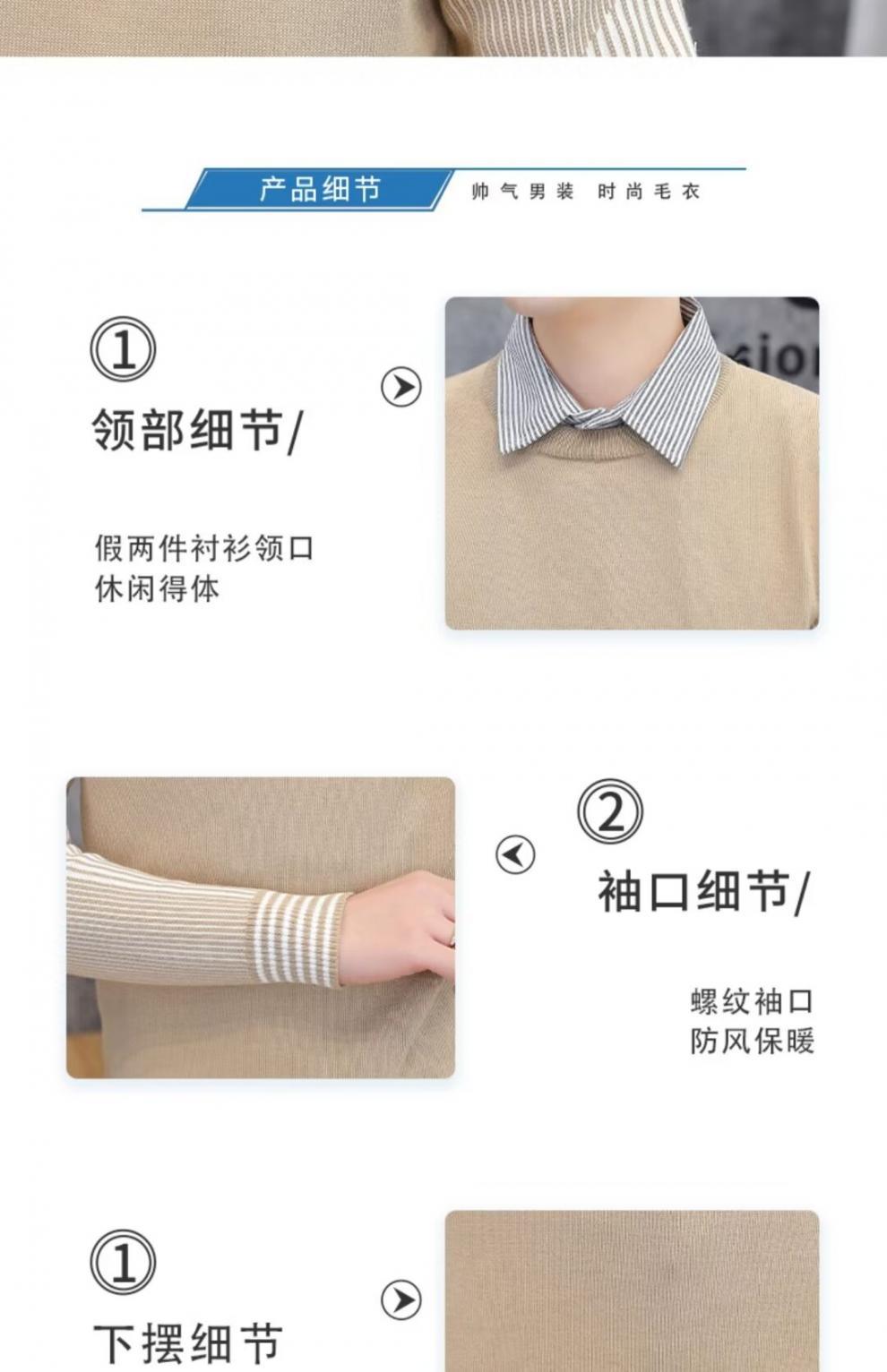 产品细节 帅气男装 时尚毛衣

①

领部细节/

假两件衬衫领口
休闲得体

②

袖口细节/

螺纹袖口
防风保暖

①

下摆细节