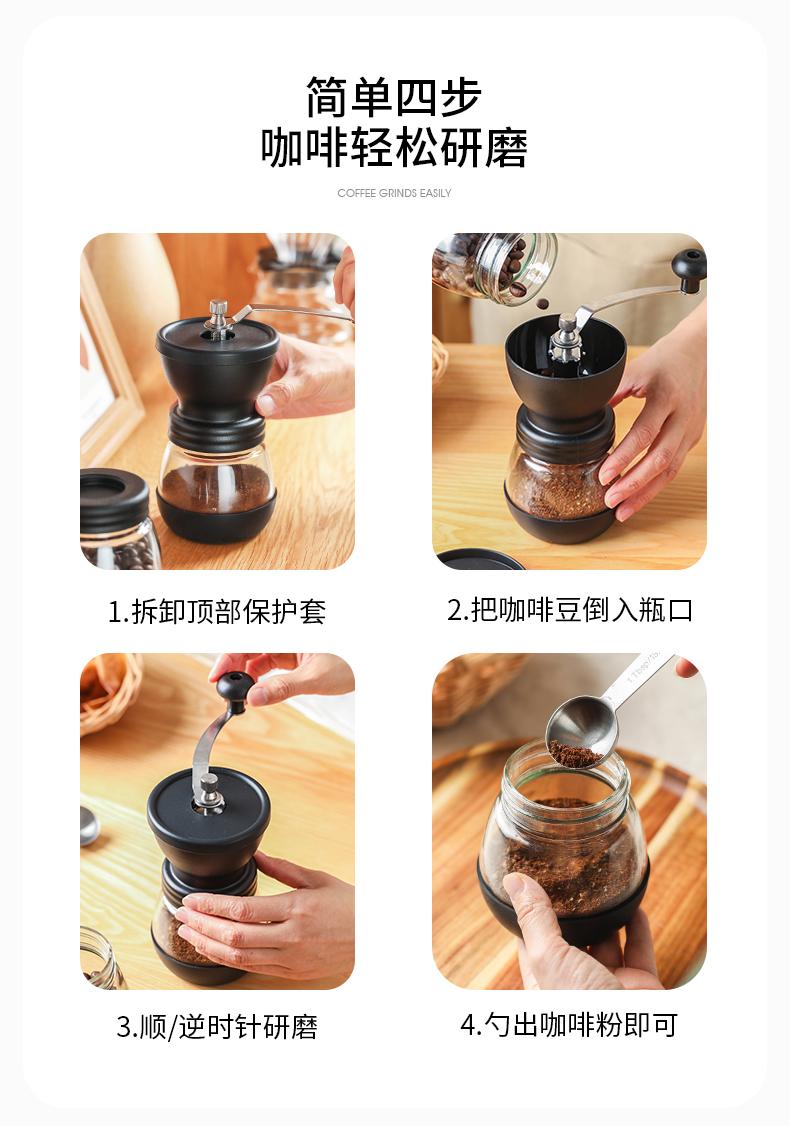 简单四步
咖啡轻松研磨

COFFEE GRINDS EASILY

1.拆卸顶部保护套

2.把咖啡豆倒入瓶口

3.顺/逆时针研磨

4.勺出咖啡粉即可