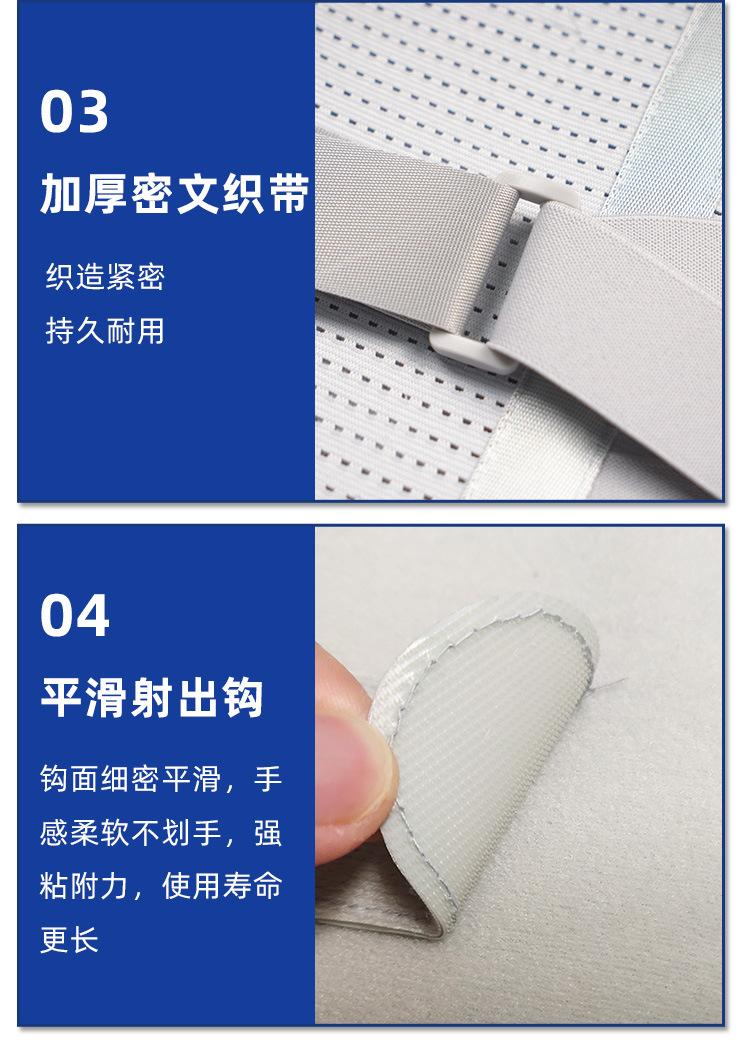 03

加厚密文织带

织造紧密
持久耐用

04

平滑射出钩

钩面细密平滑，手感柔软不划手，强粘附力，使用寿命更长