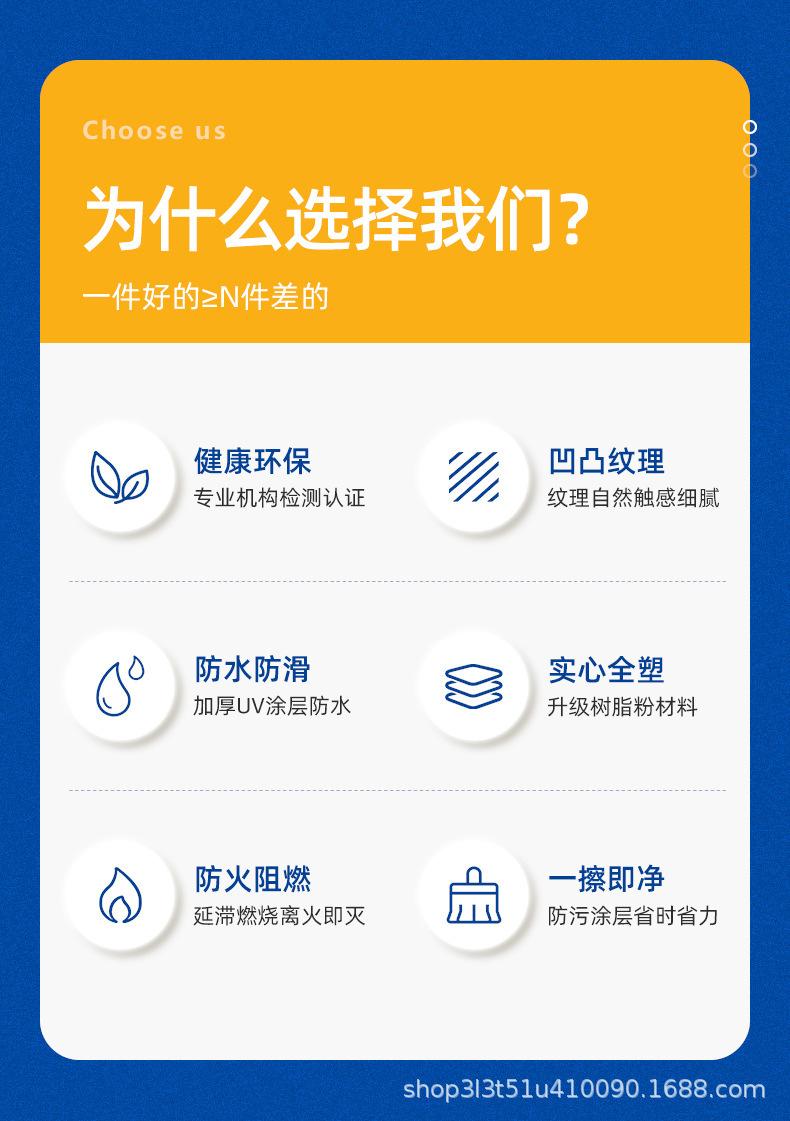 Choose us

为什么选择我们?

一件好的≥N件差的

健康环保
专业机构检测认证

凹凸纹理
纹理自然触感细腻

防水防滑
加厚UV涂层防水

实心全塑
升级树脂粉材料

防火阻燃
延滞燃烧离火即灭

一擦即净
防污涂层省时省力

shop3l3t51u410090.1688.com