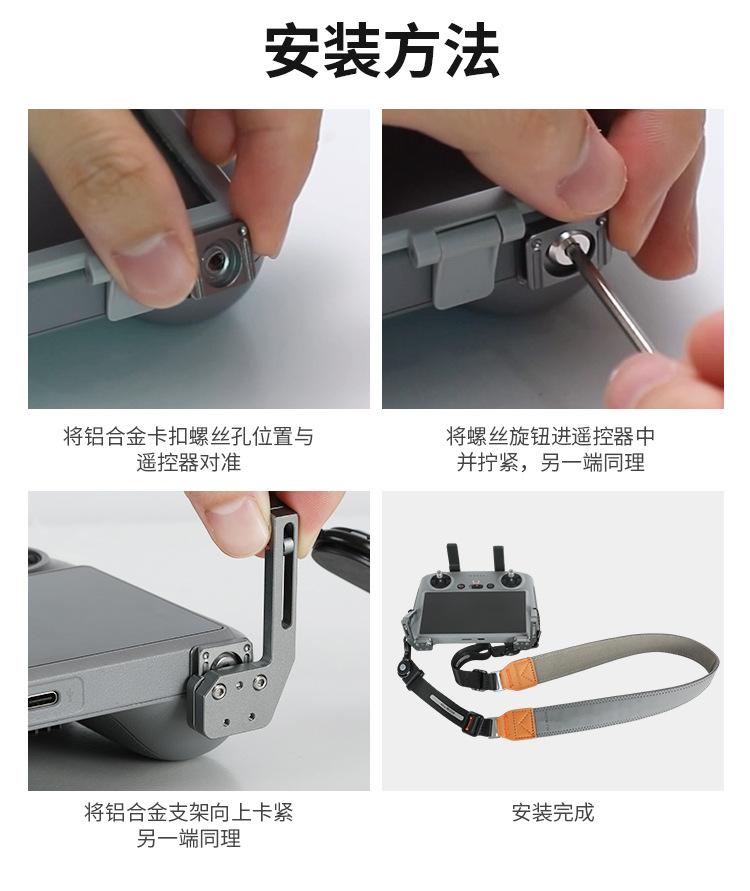 安装方法

将铝合金卡扣螺丝孔位置与遥控器对准

将螺丝旋钮进遥控器中并拧紧，另一端同理

将铝合金支架向上卡紧另一端同理

安装完成