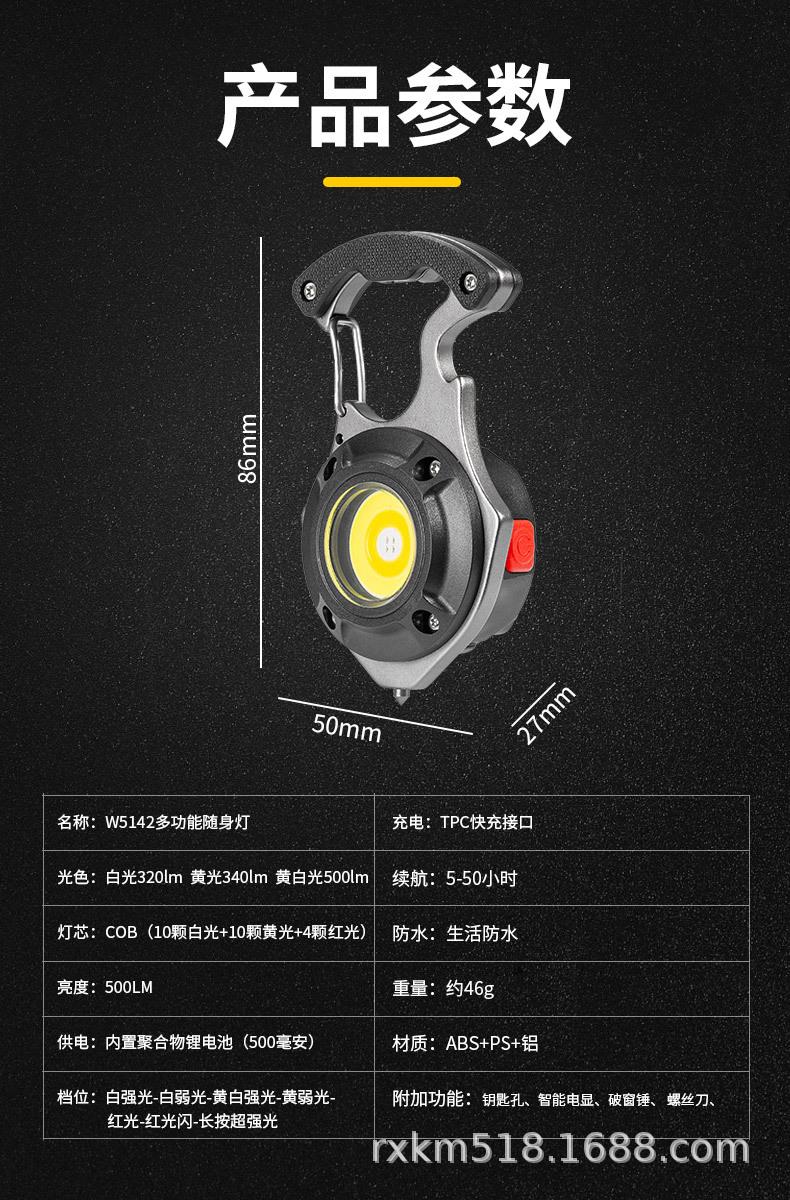 产品参数

86mm

50mm

27mm

| 名称：W5142多功能随身灯 | 充电：TPC快充接口 |
|---|---|
| 光色：白光320lm 黄光340lm 黄白光500lm | 续航：5-50小时 |
| 灯芯：COB（10颗白光+10颗黄光+4颗红光） | 防水：生活防水 |
| 亮度：500LM | 重量：约46g |
| 供电：内置聚合物锂电池（500毫安） | 材质：ABS+PS+铝 |
| 档位：白强光-白弱光-黄白强光-黄弱光-红光-红光闪-长按超强光 | 附加功能：钥匙孔、智能电显、破窗锤、螺丝刀、 |

rxkm518.1688.com