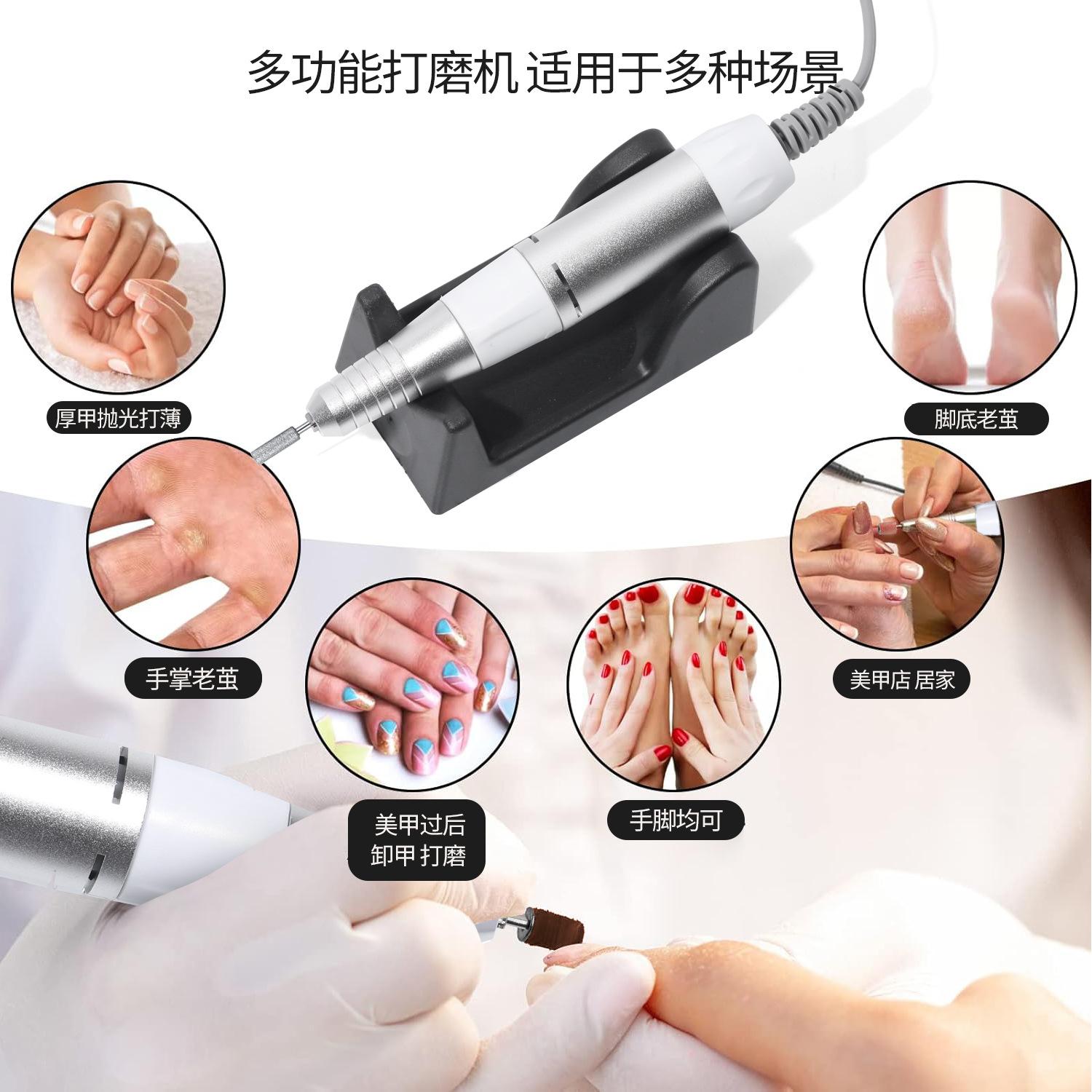 多功能打磨机 适用于多种场景

厚甲抛光打薄

脚底老茧

手掌老茧

美甲店 居家

美甲过后
卸甲 打磨

手脚均可