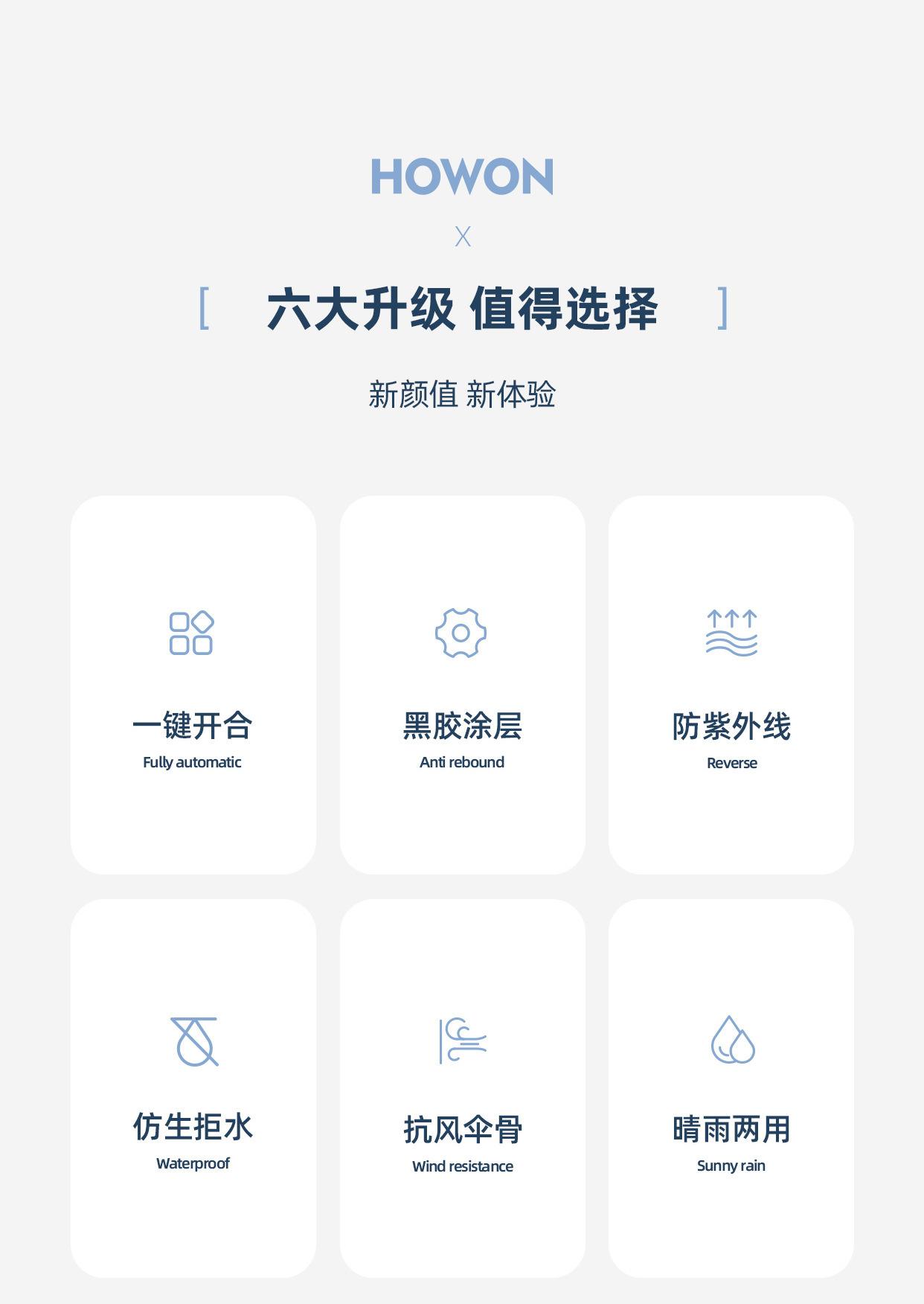 HOWON

X

[ 六大升级 值得选择 ]

新颜值 新体验

一键开合
Fully automatic

黑胶涂层
Anti rebound

防紫外线
Reverse

仿生拒水
Waterproof

抗风伞骨
Wind resistance

晴雨两用
Sunny rain