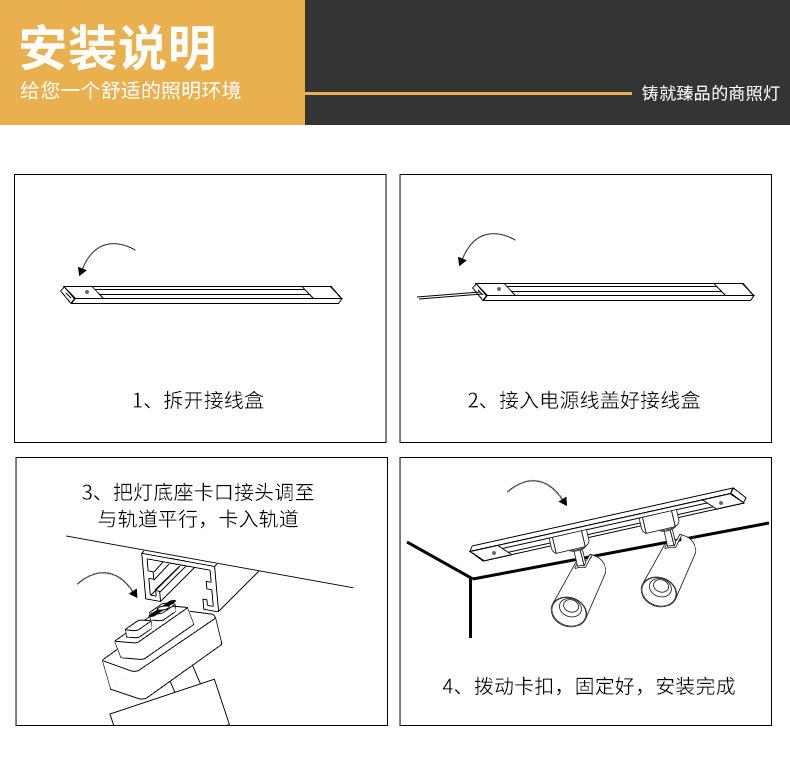 安装说明
给您一个舒适的照明环境

铸就臻品的商照灯

1、拆开接线盒

2、接入电源线盖好接线盒

3、把灯底座卡口接头调至与轨道平行，卡入轨道

4、拨动卡扣，固定好，安装完成