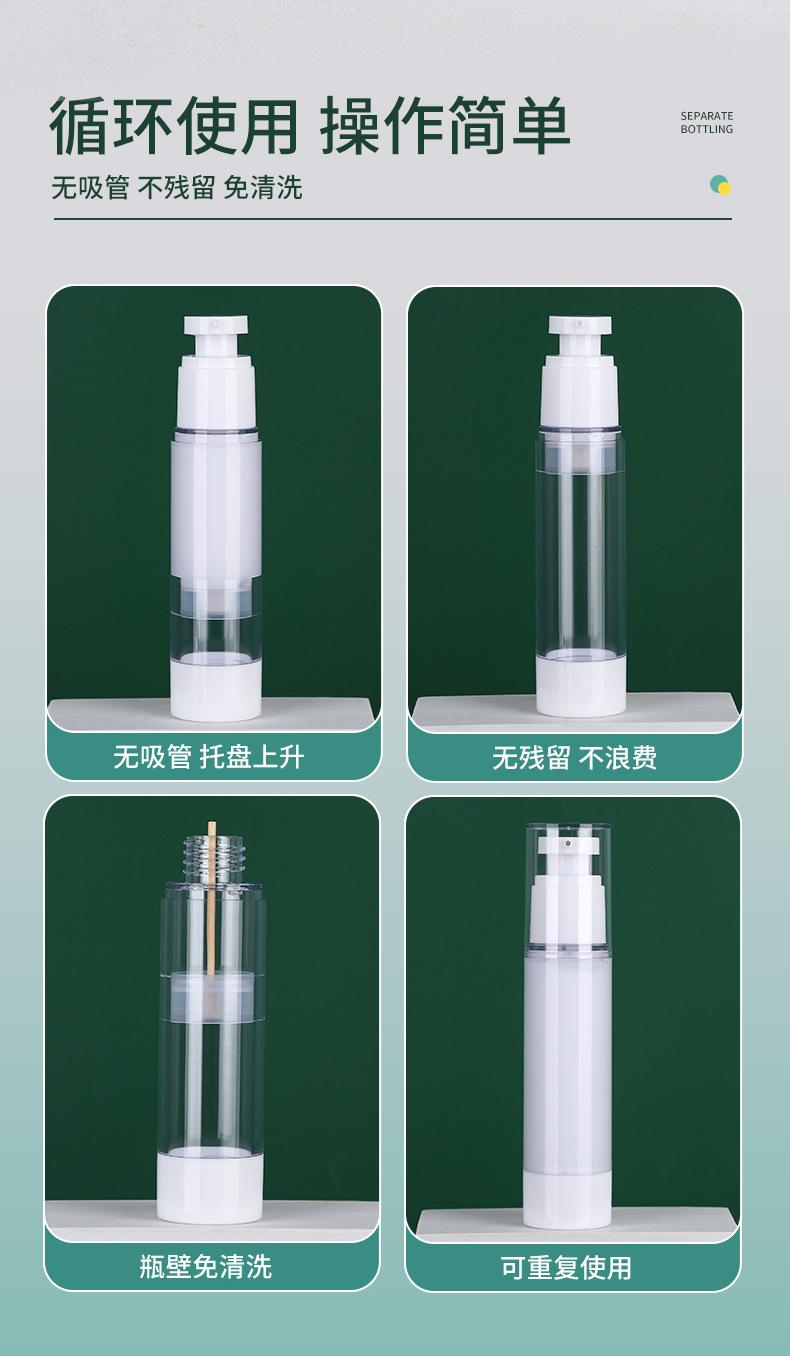 循环使用 操作简单

SEPARATE BOTTLING

无吸管 不残留 免清洗

无吸管 托盘上升

无残留 不浪费

瓶壁免清洗

可重复使用