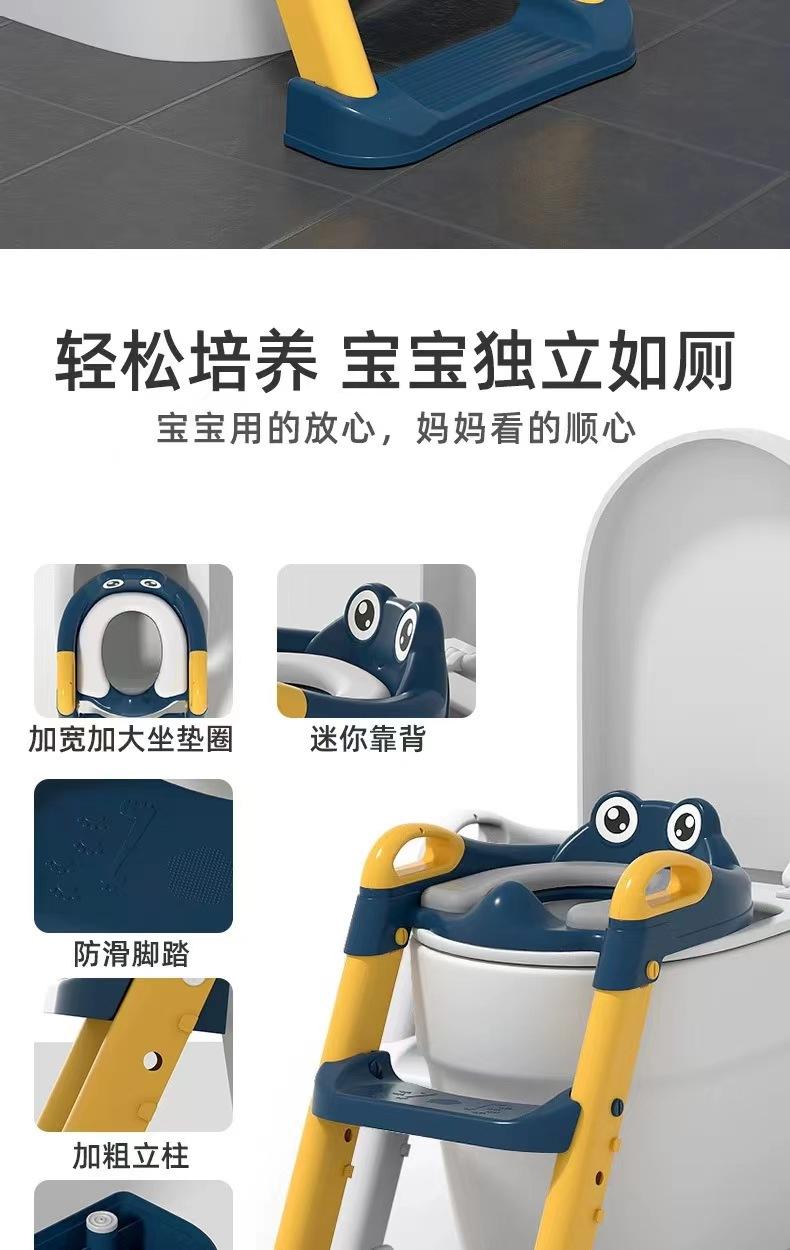 轻松培养 宝宝独立如厕

宝宝用的放心，妈妈看的顺心

加宽加大坐垫圈

迷你靠背

防滑脚踏

加粗立柱