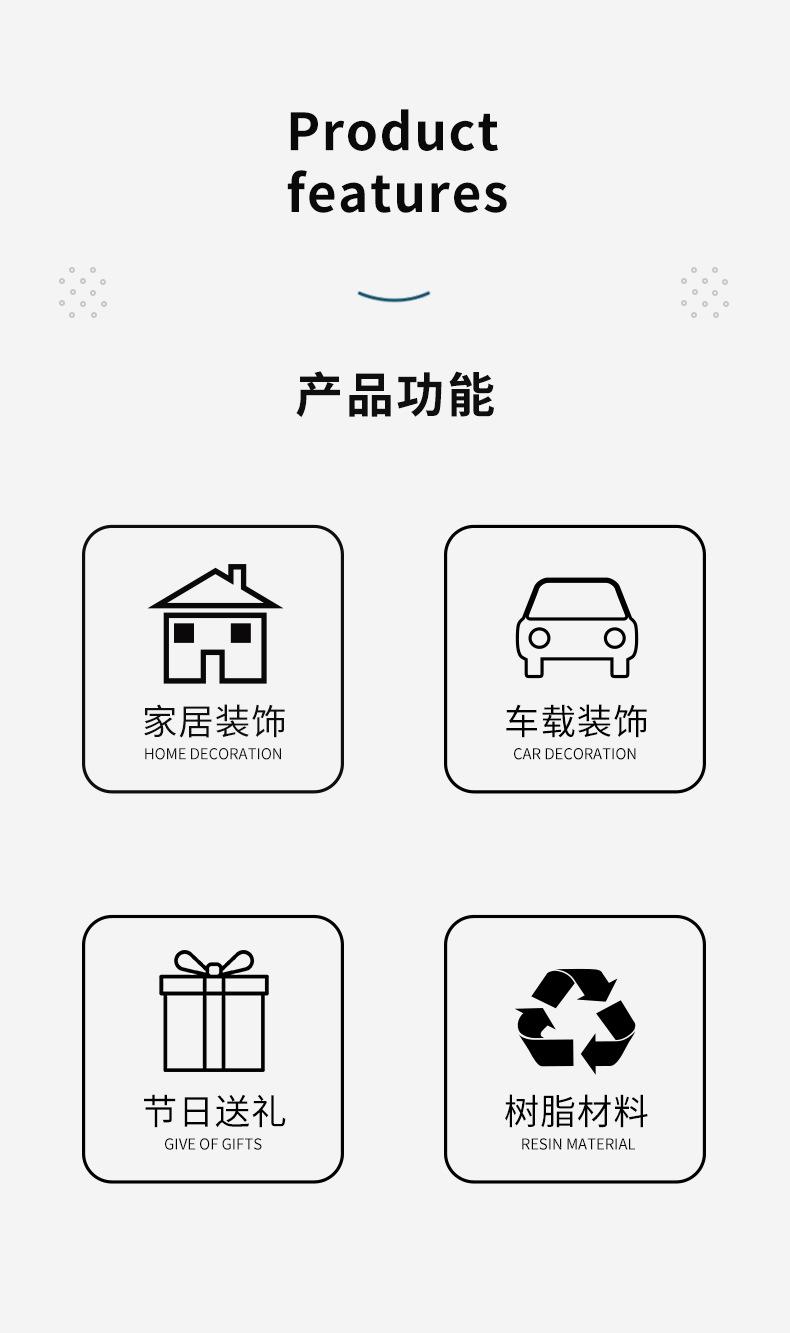 Product
features

产品功能

家居装饰
HOME DECORATION

车载装饰
CAR DECORATION

节日送礼
GIVE OF GIFTS

树脂材料
RESIN MATERIAL