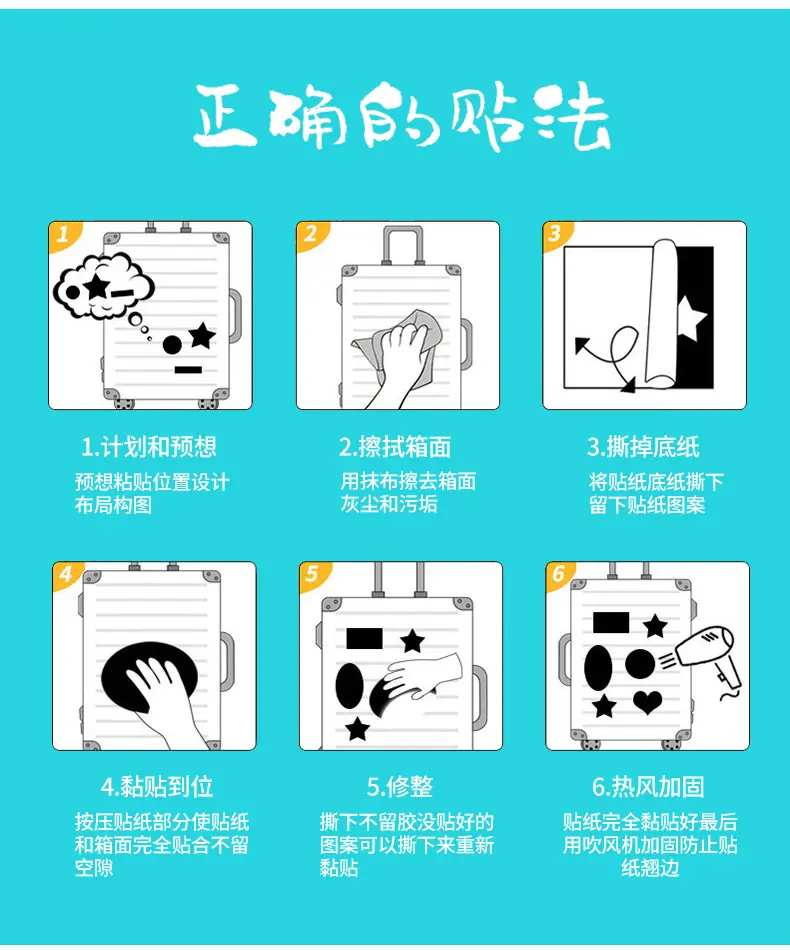 正确的贴法

1

1.计划和预想

预想粘贴位置设计布局构图

2

2.擦拭箱面

用抹布擦去箱面灰尘和污垢

3

3.撕掉底纸

将贴纸底纸撕下留下贴纸图案

4

4.黏贴到位

按压贴纸部分使贴纸和箱面完全贴合不留空隙

5

5.修整

撕下不留胶没贴好的图案可以撕下来重新黏贴

6

6.热风加固

贴纸完全黏贴好最后用吹风机加固防止贴纸翘边