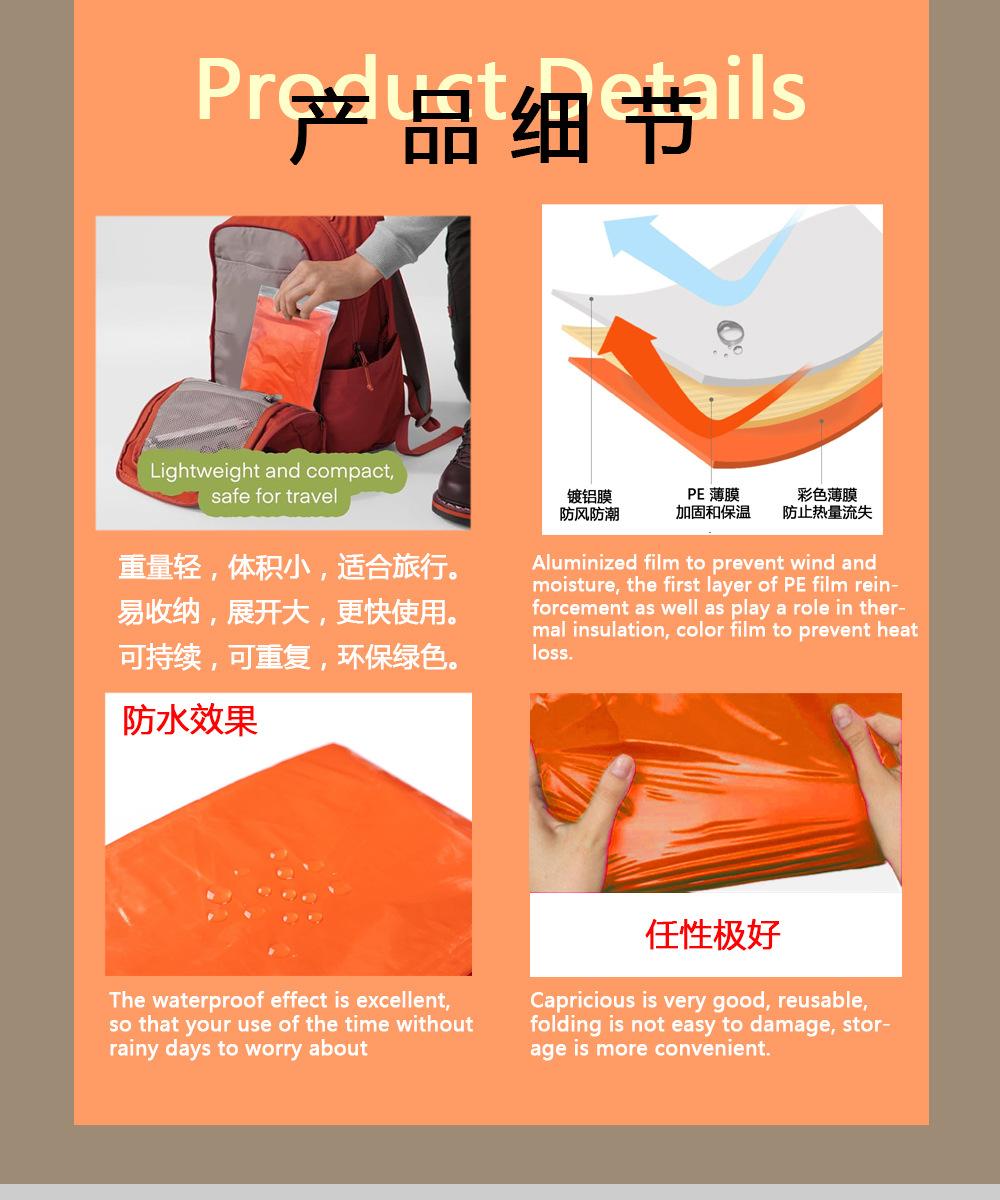 Product Details
产品细节

Lightweight and compact, safe for travel

重量轻，体积小，适合旅行。
易收纳，展开大，更快使用。
可持续，可重复，环保绿色。

镀铝膜
防风防潮

PE 薄膜
加固和保温

彩色薄膜
防止热量流失

Aluminized film to prevent wind and moisture, the first layer of PE film reinforcement as well as play a role in thermal insulation, color film to prevent heat loss.

防水效果

The waterproof effect is excellent, so that your use of the time without rainy days to worry about

任性极好

Capricious is very good, reusable, folding is not easy to damage, storage is more convenient.