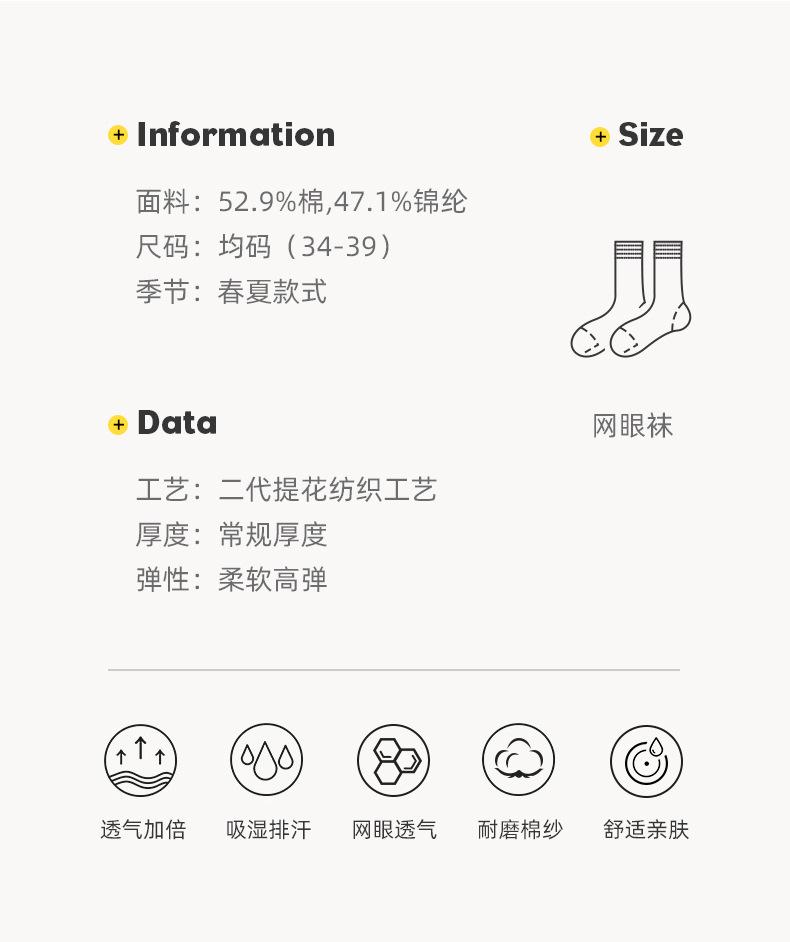 + Information

面料：52.9%棉,47.1%锦纶
尺码：均码（34-39）
季节：春夏款式

+ Size

网眼袜

+ Data

工艺：二代提花纺织工艺
厚度：常规厚度
弹性：柔软高弹

透气加倍 吸湿排汗 网眼透气 耐磨棉纱 舒适亲肤