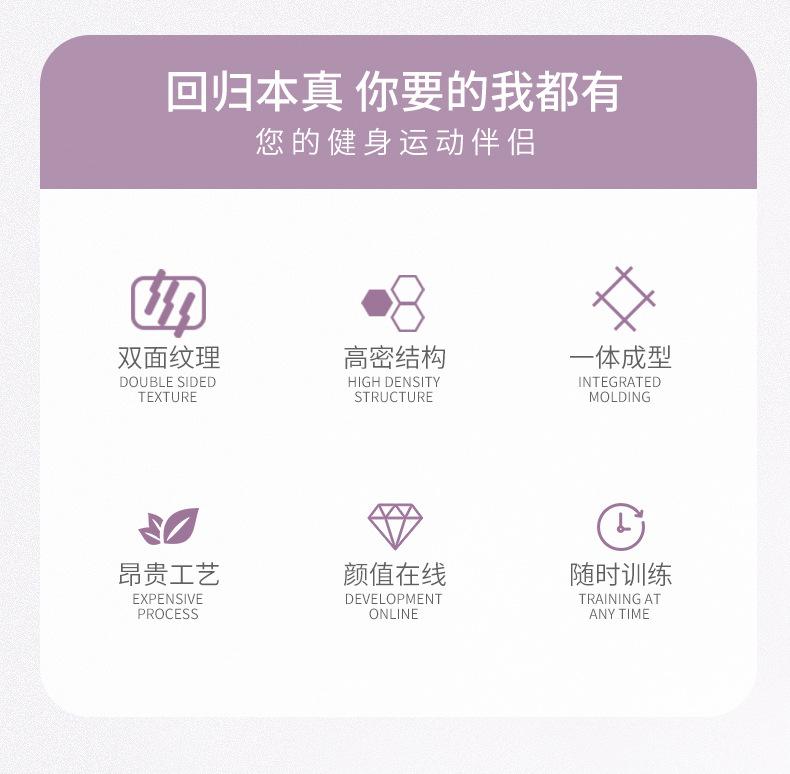 回归本真 你要的我都有

您的健身运动伴侣

双面纹理
DOUBLE SIDED
TEXTURE

高密结构
HIGH DENSITY
STRUCTURE

一体成型
INTEGRATED
MOLDING

昂贵工艺
EXPENSIVE
PROCESS

颜值在线
DEVELOPMENT
ONLINE

随时训练
TRAINING AT
ANY TIME