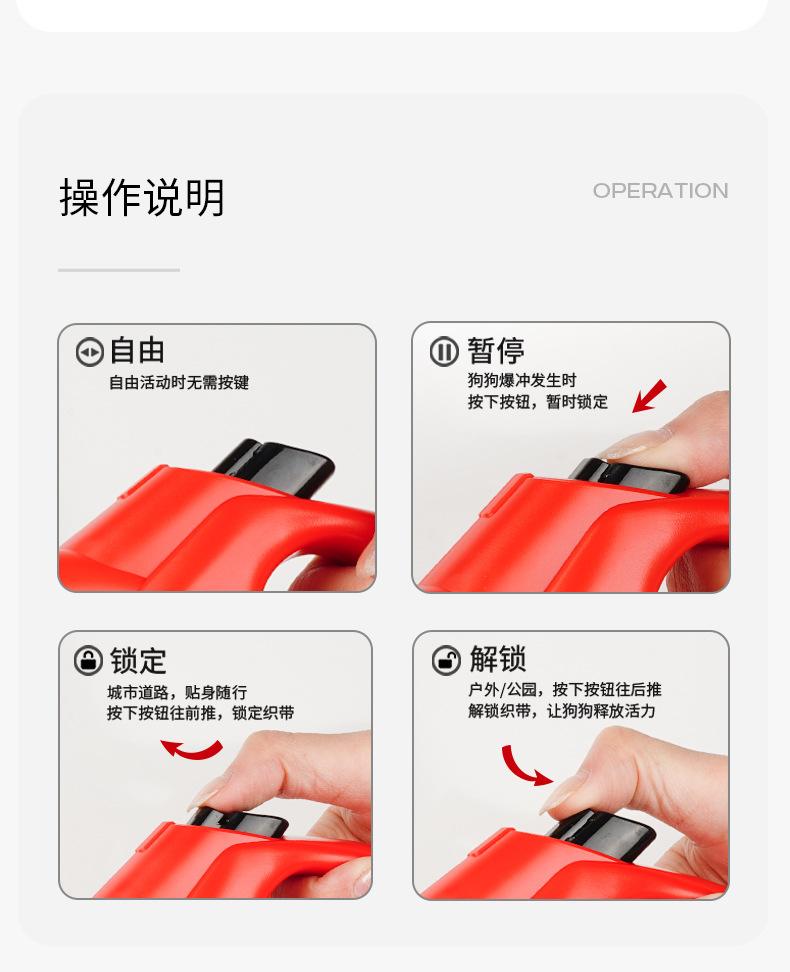 操作说明

OPERATION

自由
自由活动时无需按键

暂停
狗狗爆冲发生时
按下按钮，暂时锁定

锁定
城市道路，贴身随行
按下按钮往前推，锁定织带

解锁
户外/公园，按下按钮往后推
解锁织带，让狗狗释放活力