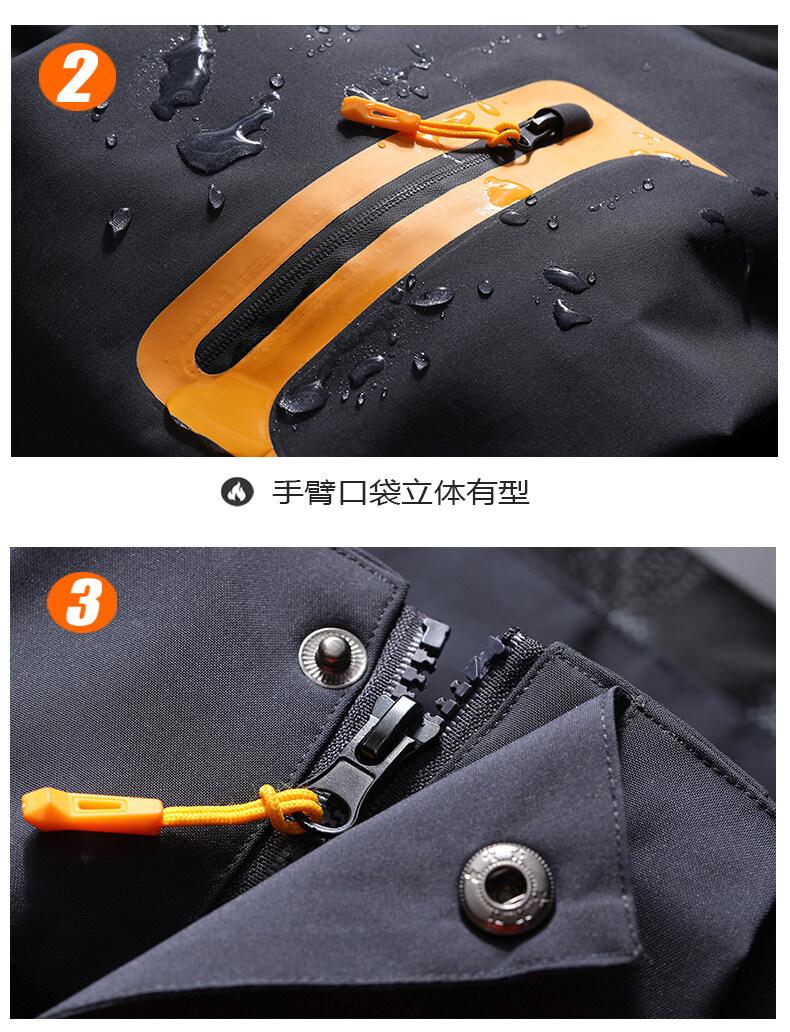 2

手臂口袋立体有型

3