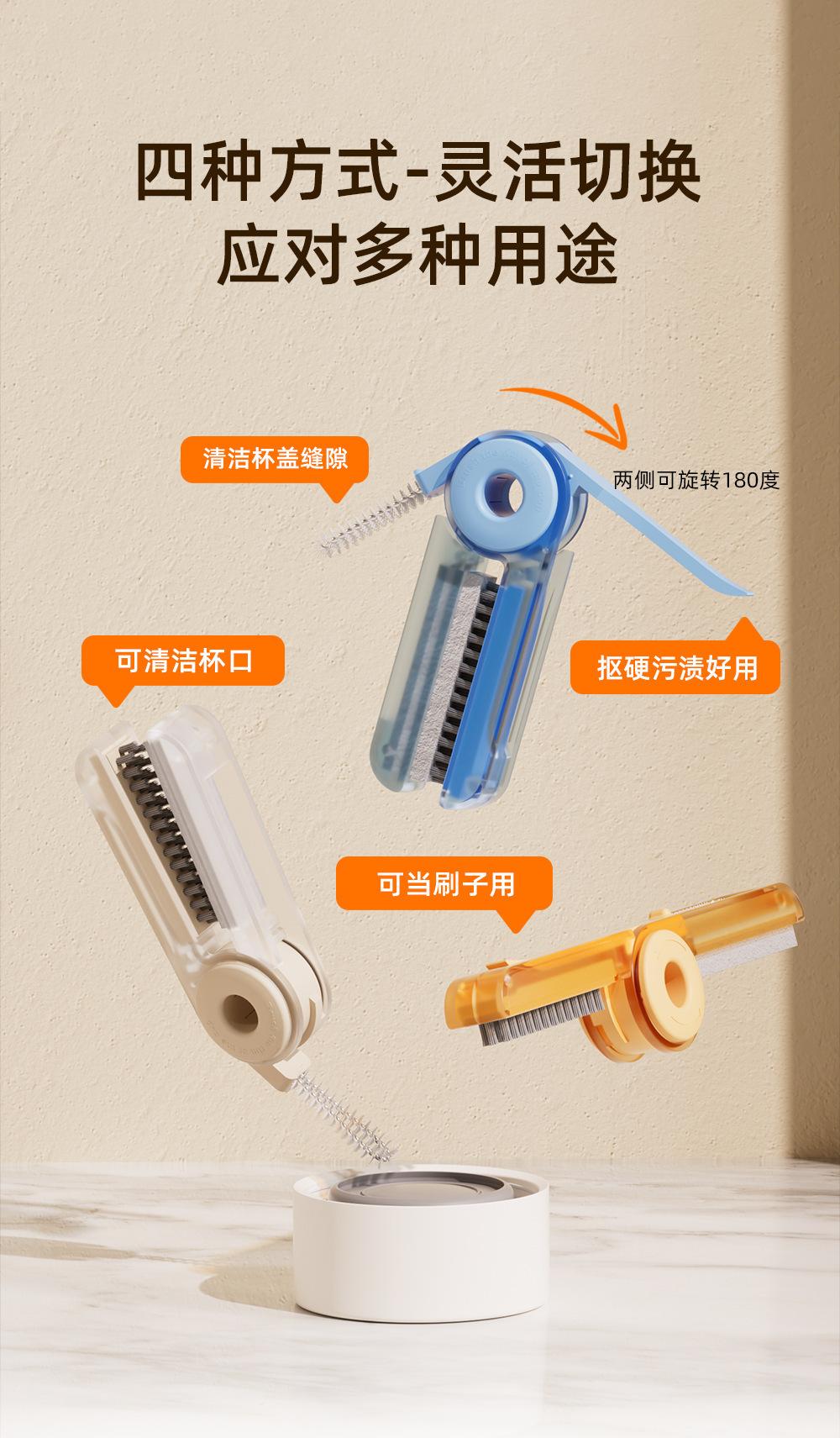 四种方式-灵活切换
应对多种用途

清洁杯盖缝隙

两侧可旋转180度

可清洁杯口

抠硬污渍好用

可当刷子用