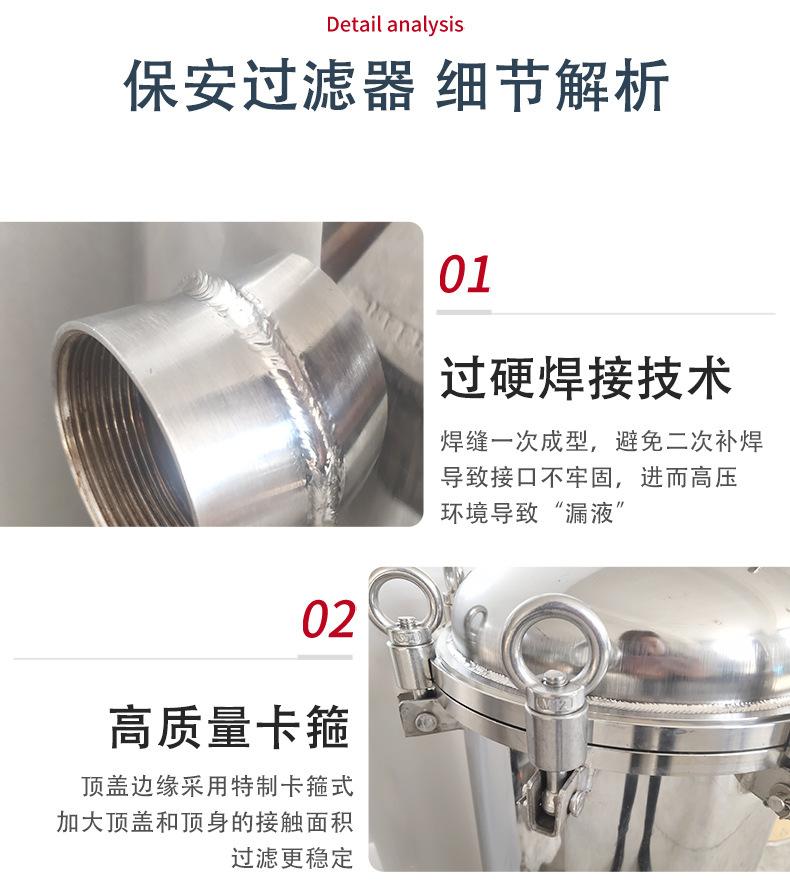 Detail analysis

保安过滤器 细节解析

01

过硬焊接技术

焊缝一次成型，避免二次补焊导致接口不牢固，进而高压环境导致“漏液”

02

高质量卡箍

顶盖边缘采用特制卡箍式加大顶盖和顶身的接触面积过滤更稳定