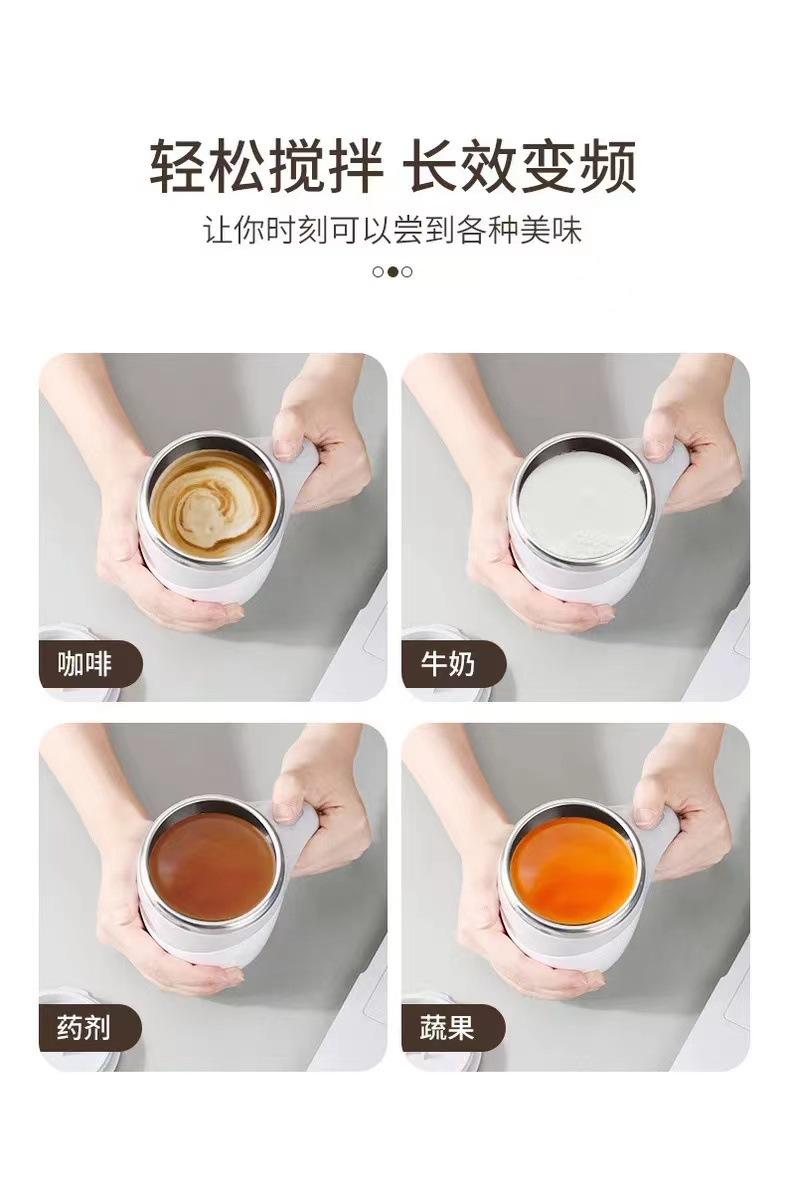 轻松搅拌 长效变频

让你时刻可以尝到各种美味

咖啡

牛奶

药剂

蔬果