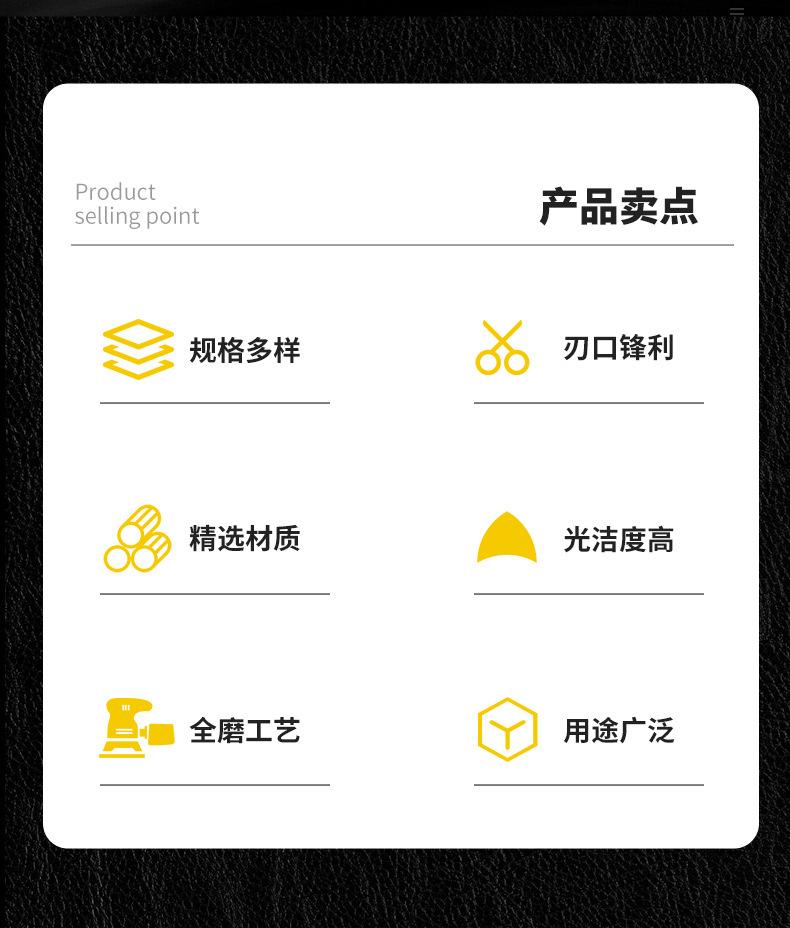 Product
selling point

产品卖点

规格多样

刃口锋利

精选材质

光洁度高

全磨工艺

用途广泛