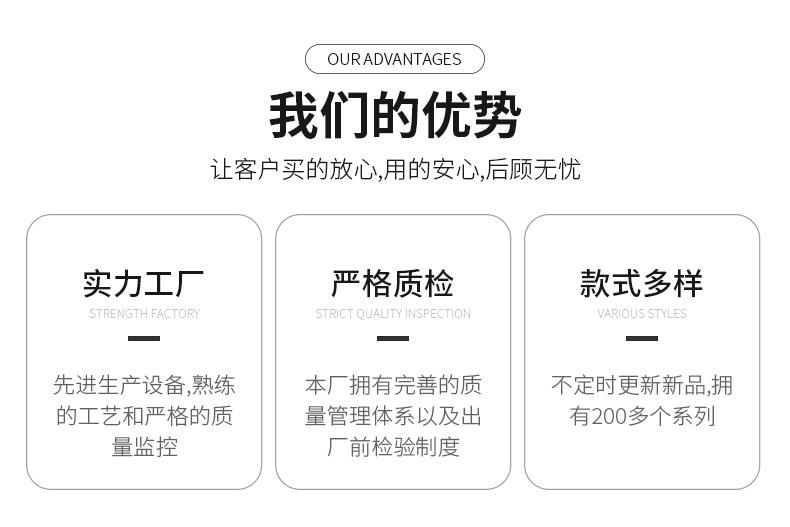 OUR ADVANTAGES

我们的优势

让客户买的放心,用的安心,后顾无忧

实力工厂

STRENGTH FACTORY

先进生产设备,熟练的工艺和严格的质量监控

严格质检

STRICT QUALITY INSPECTION

本厂拥有完善的质量管理体系以及出厂前检验制度

款式多样

VARIOUS STYLES

不定时更新新品,拥有200多个系列