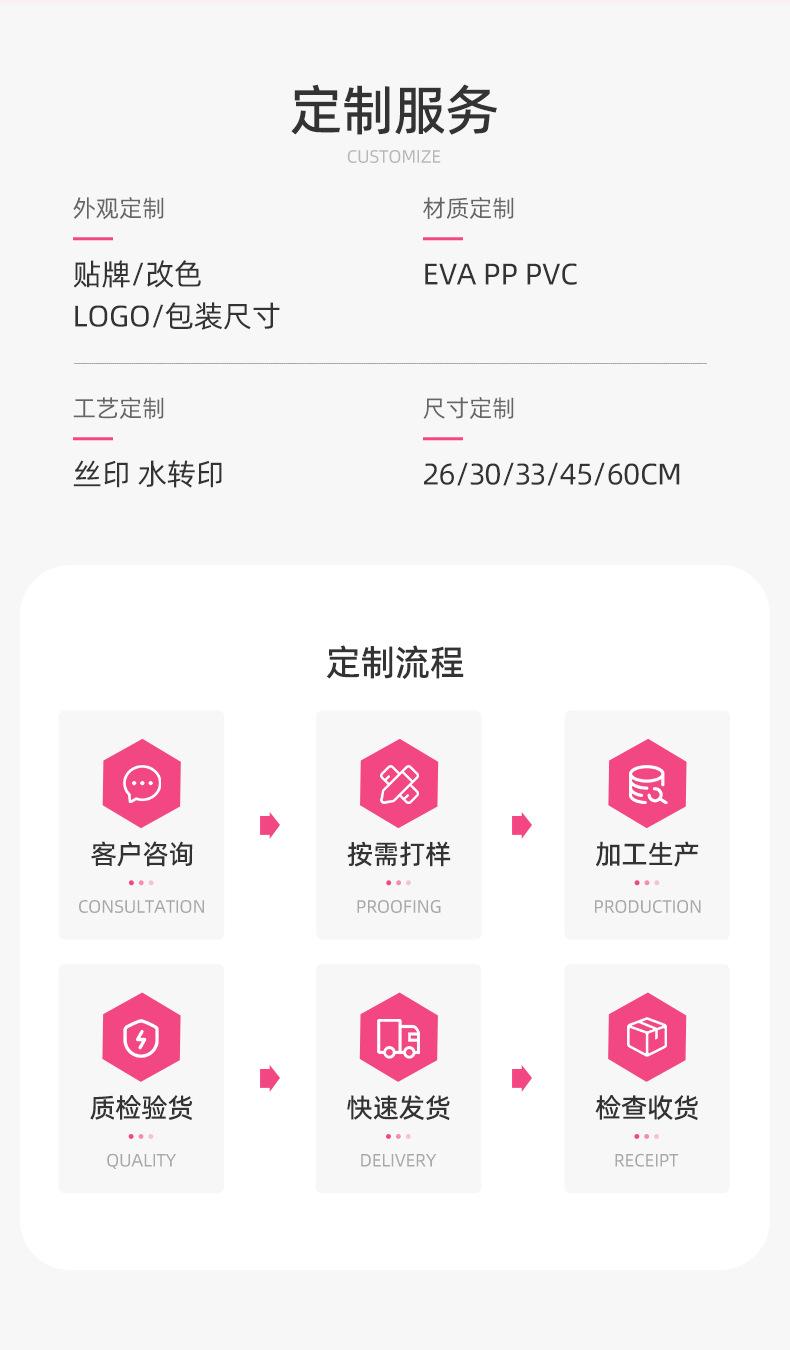 定制服务
CUSTOMIZE

外观定制
贴牌/改色
LOGO/包装尺寸

材质定制
EVA PP PVC

工艺定制
丝印 水转印

尺寸定制
26/30/33/45/60CM

定制流程

客户咨询
CONSULTATION

按需打样
PROOFING

加工生产
PRODUCTION

质检验货
QUALITY

快速发货
DELIVERY

检查收货
RECEIPT