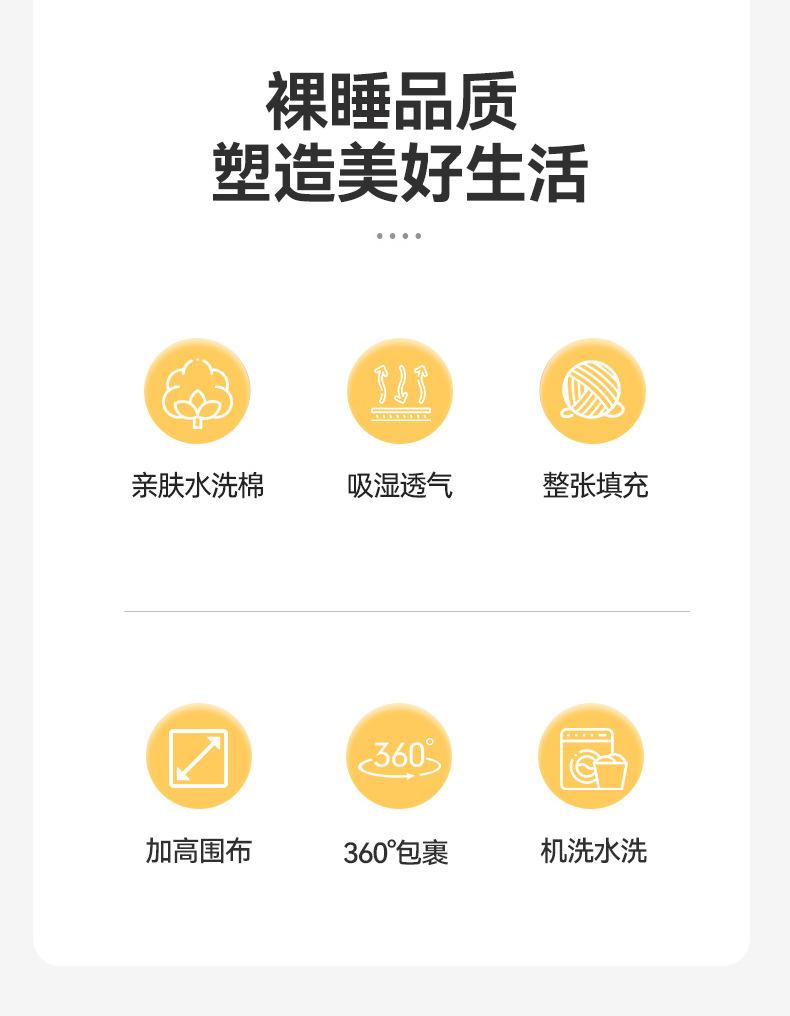 裸睡品质
塑造美好生活

亲肤水洗棉

吸湿透气

整张填充

加高围布

360°包裹

机洗水洗