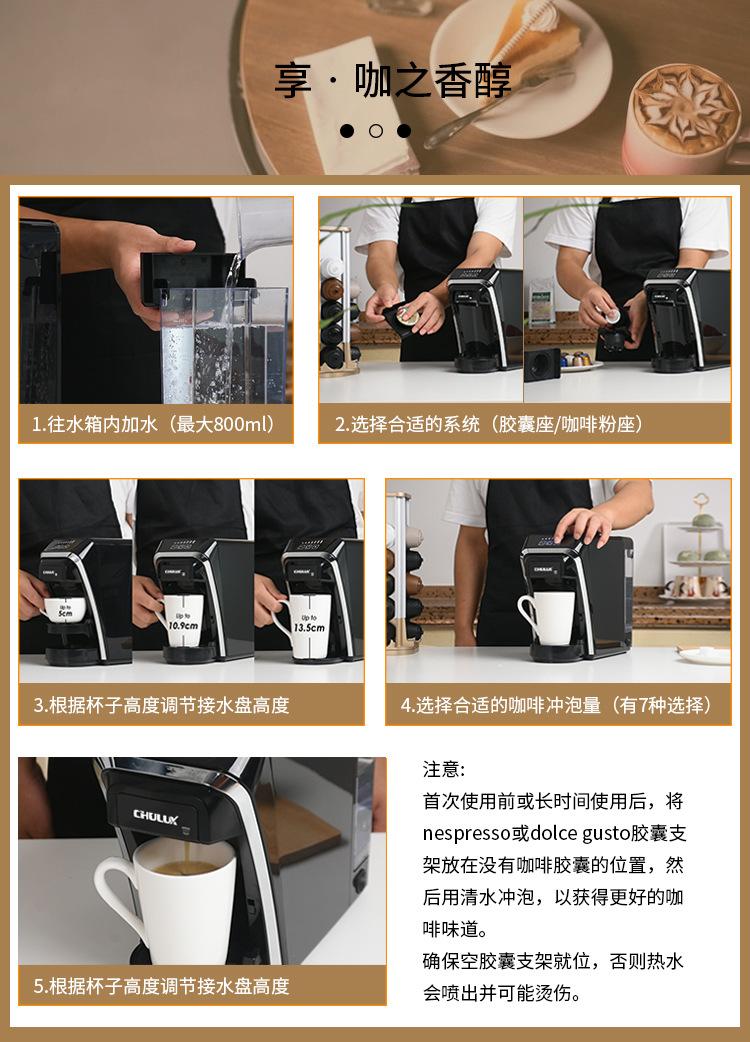 享 · 咖之香醇

1.往水箱内加水（最大800ml）

2.选择合适的系统（胶囊座/咖啡粉座）

CHULUX
Up to 5cm

CHULUX
Up to 10.9cm

CHULUX
Up to 13.5cm

3.根据杯子高度调节接水盘高度

4.选择合适的咖啡冲泡量（有7种选择）

CHULUX

5.根据杯子高度调节接水盘高度

注意:
首次使用前或长时间使用后，将nespresso或dolce gusto胶囊支架放在没有咖啡胶囊的位置，然后用清水冲泡，以获得更好的咖啡味道。
确保空胶囊支架就位，否则热水会喷出并可能烫伤。