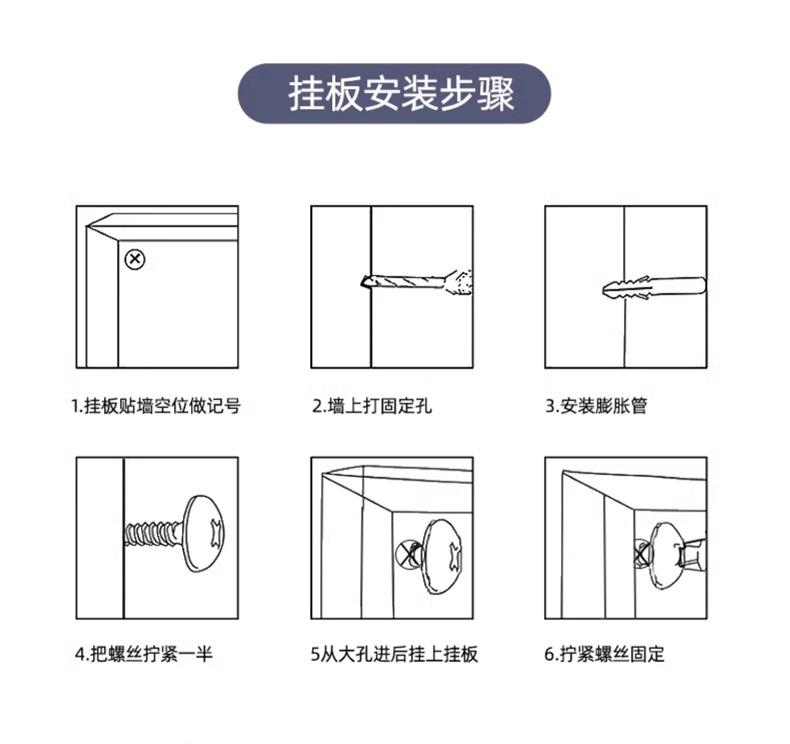 挂板安装步骤

1.挂板贴墙空位做记号

2.墙上打固定孔

3.安装膨胀管

4.把螺丝拧紧一半

5从大孔进后挂上挂板

6.拧紧螺丝固定