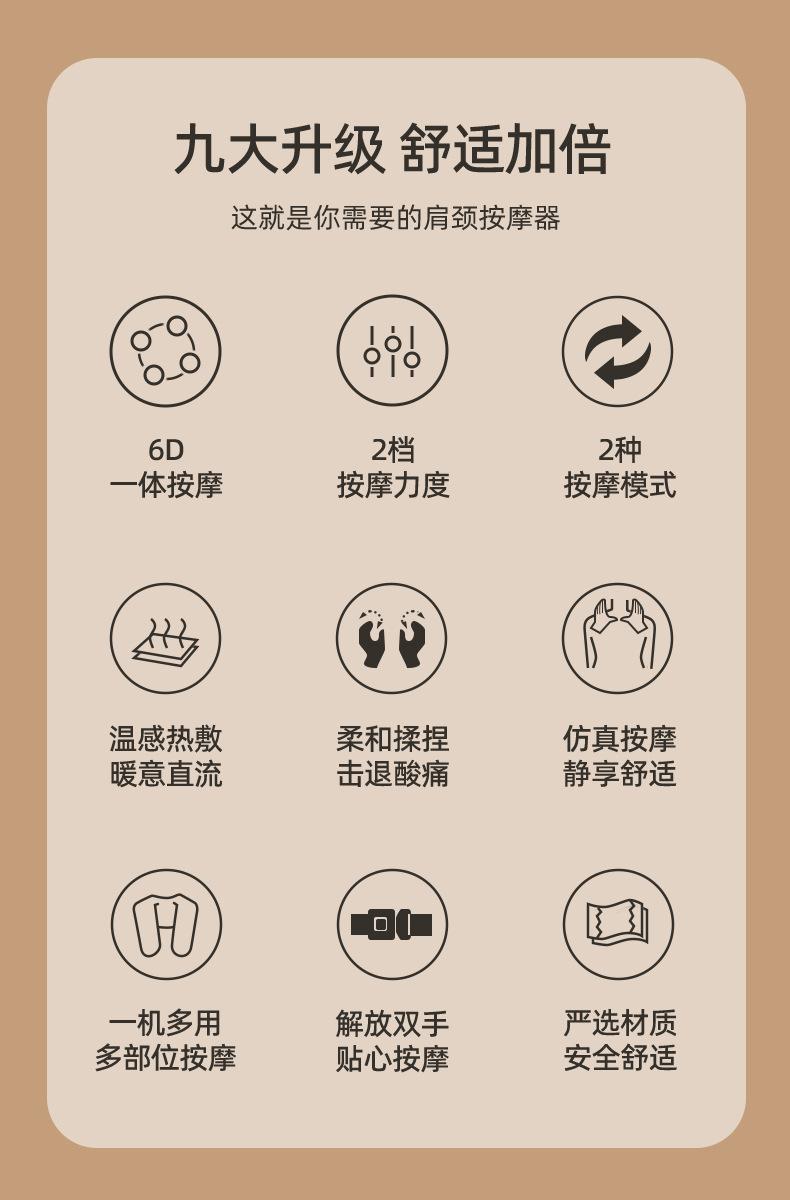 九大升级 舒适加倍

这就是你需要的肩颈按摩器

6D
一体按摩

2档
按摩力度

2种
按摩模式

温感热敷
暖意直流

柔和揉捏
击退酸痛

仿真按摩
静享舒适

一机多用
多部位按摩

解放双手
贴心按摩

严选材质
安全舒适