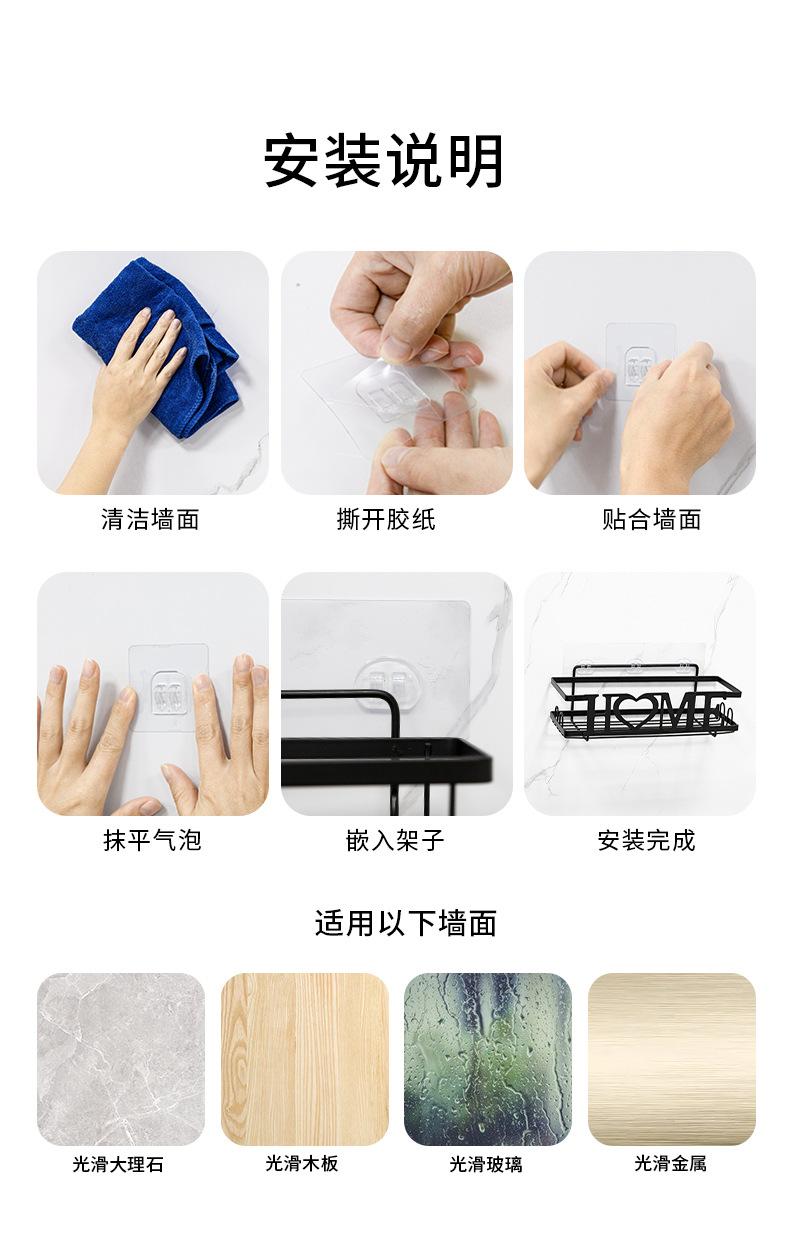 安装说明

清洁墙面

撕开胶纸

贴合墙面

抹平气泡

嵌入架子

HOME

安装完成

适用以下墙面

光滑大理石

光滑木板

光滑玻璃

光滑金属