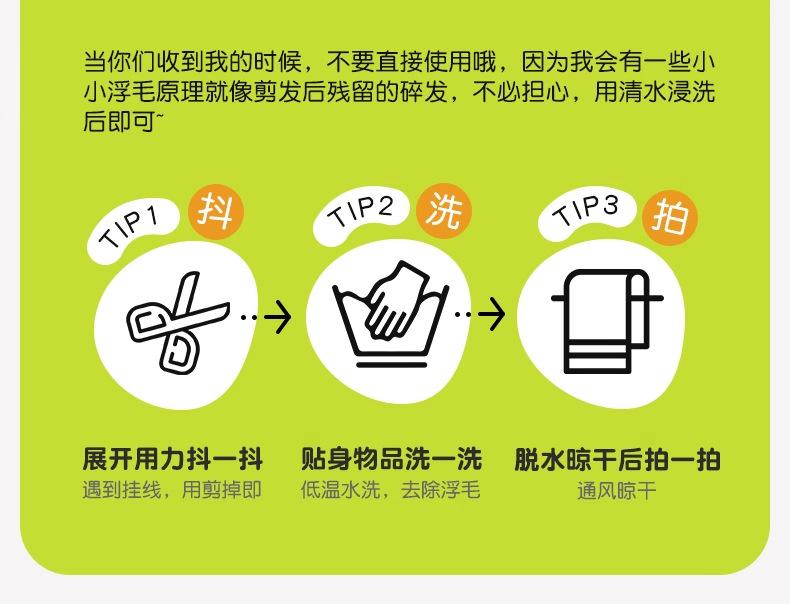 当你们收到我的时候，不要直接使用哦，因为我会有一些小小浮毛原理就像剪发后残留的碎发，不必担心，用清水浸洗后即可~

TIP1 抖

TIP2 洗

TIP3 拍

展开用力抖一抖
遇到挂线，用剪掉即

贴身物品洗一洗
低温水洗，去除浮毛

脱水晾干后拍一拍
通风晾干