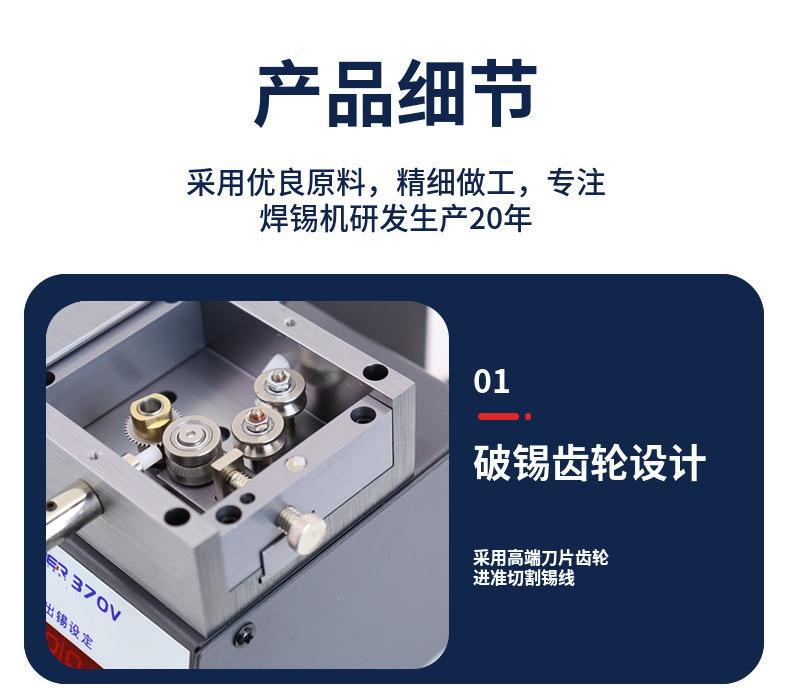 产品细节

采用优良原料，精细做工，专注焊锡机研发生产20年

ER 370V

出锡设定

01

破锡齿轮设计

采用高端刀片齿轮
进准切割锡线