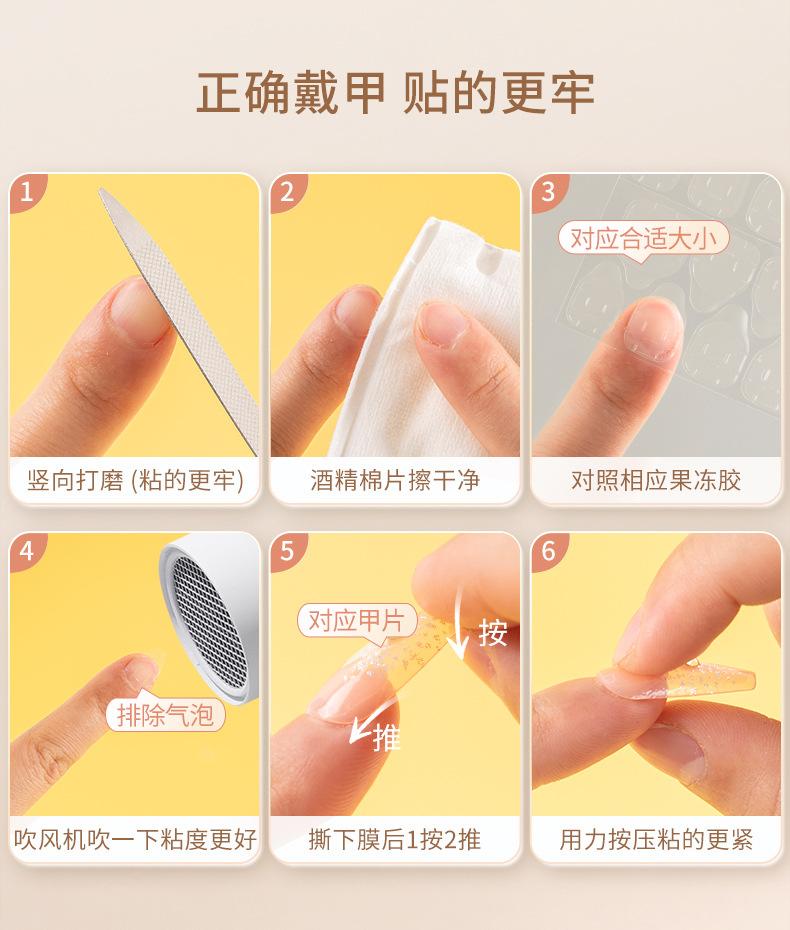 正确戴甲 贴的更牢

1
竖向打磨 (粘的更牢)

2
酒精棉片擦干净

3
对应合适大小
对照相应果冻胶

4
排除气泡
吹风机吹一下粘度更好

5
对应甲片
按
推
撕下膜后1按2推

6
用力按压粘的更紧