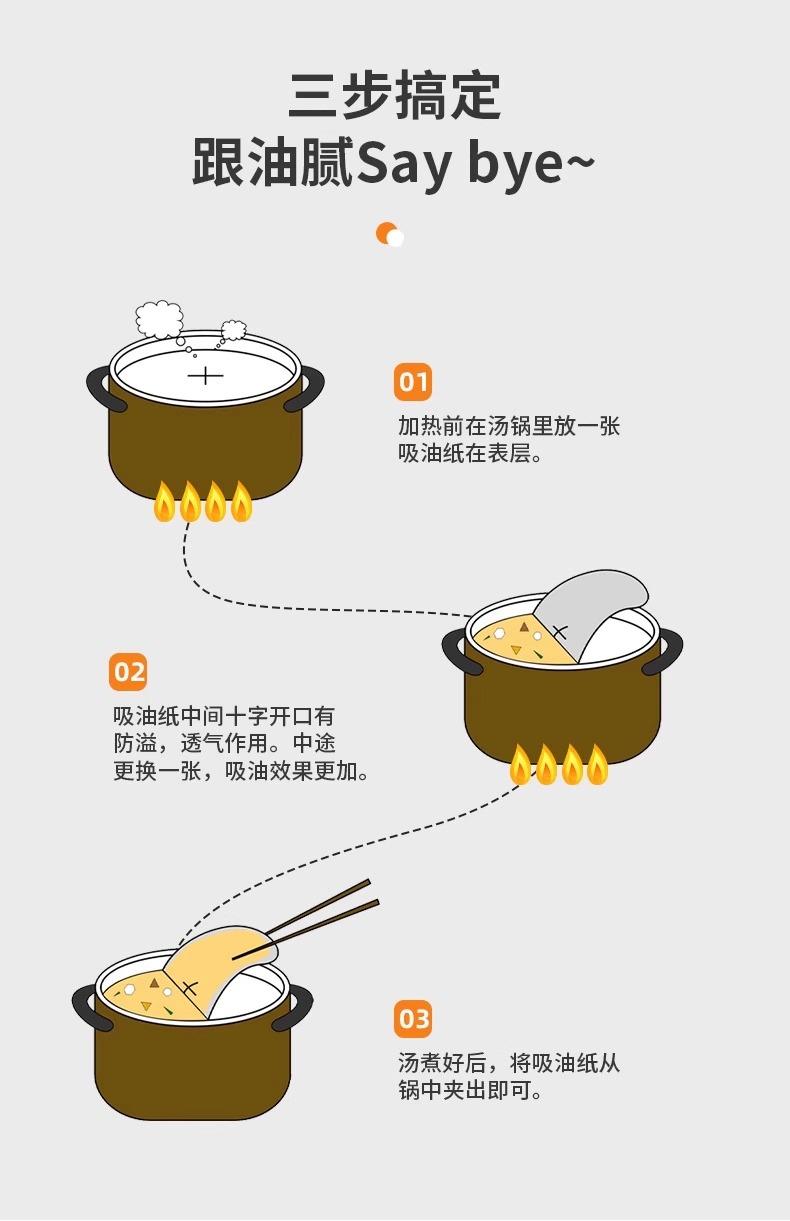 三步搞定
跟油腻Say bye~

01
加热前在汤锅里放一张吸油纸在表层。

02
吸油纸中间十字开口有防溢，透气作用。中途更换一张，吸油效果更加。

03
汤煮好后，将吸油纸从锅中夹出即可。