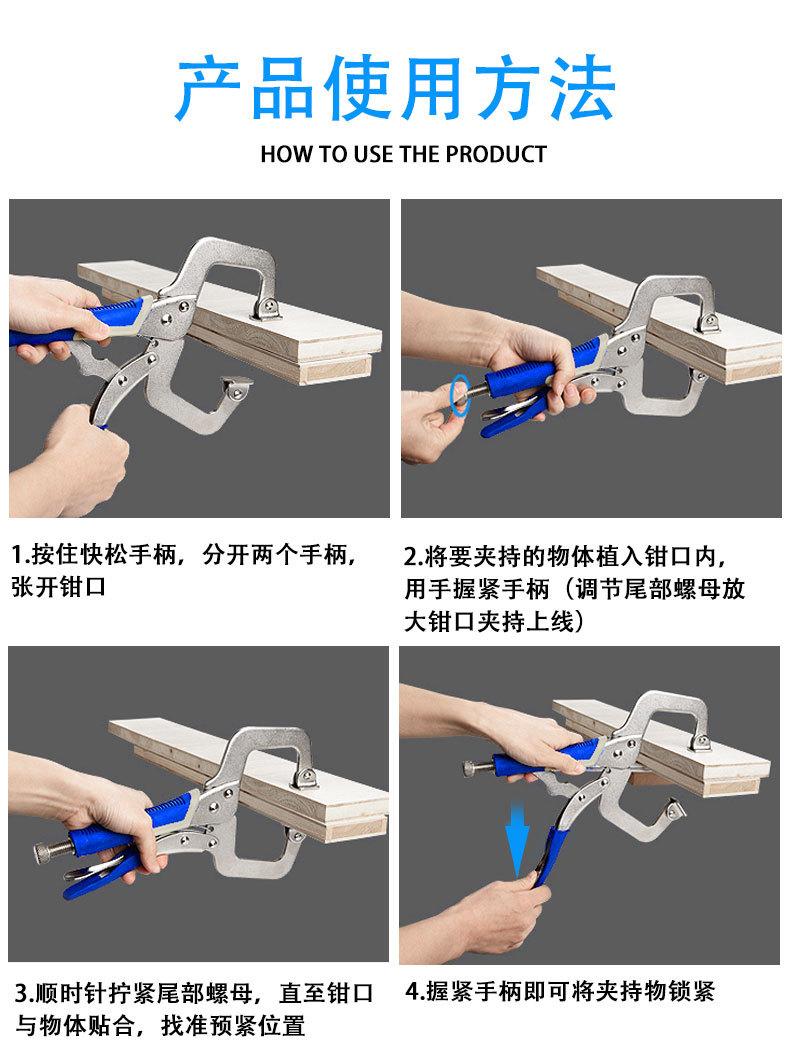 产品使用方法

HOW TO USE THE PRODUCT

1.按住快松手柄，分开两个手柄，张开钳口

2.将要夹持的物体植入钳口内，用手握紧手柄（调节尾部螺母放大钳口夹持上线）

3.顺时针拧紧尾部螺母，直至钳口与物体贴合，找准预紧位置

4.握紧手柄即可将夹持物锁紧