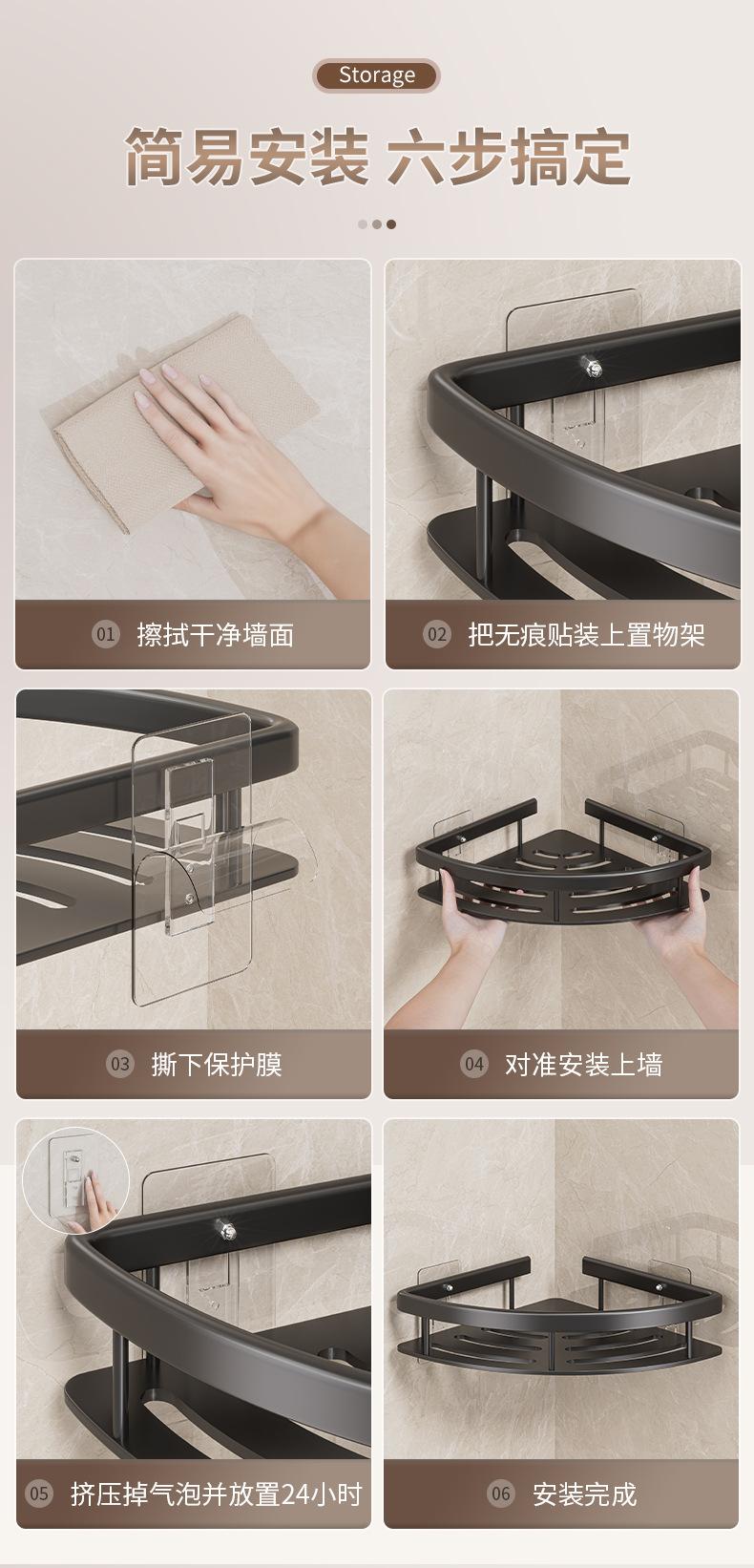 Storage

简易安装 六步搞定

01 擦拭干净墙面

02 把无痕贴装上置物架

03 撕下保护膜

04 对准安装上墙

05 挤压掉气泡并放置24小时

06 安装完成