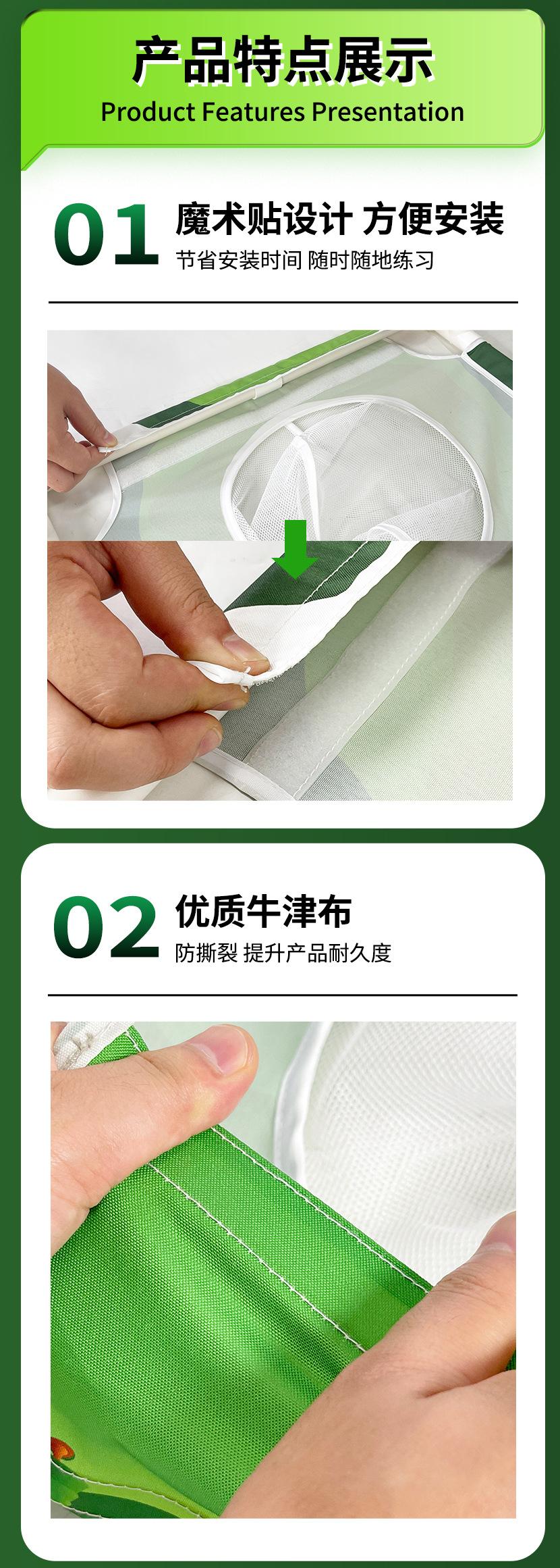 产品特点展示
Product Features Presentation

01 魔术贴设计 方便安装
节省安装时间 随时随地练习

02 优质牛津布
防撕裂 提升产品耐久度