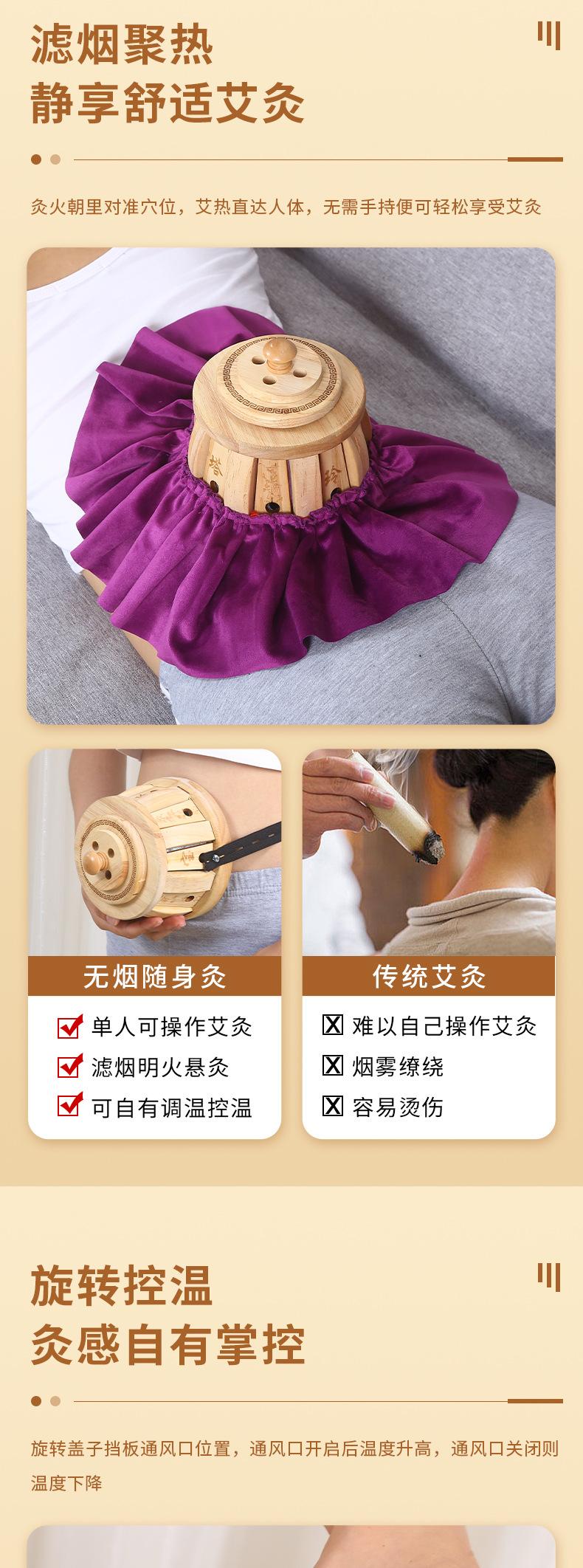 滤烟聚热
静享舒适艾灸

灸火朝里对准穴位，艾热直达人体，无需手持便可轻松享受艾灸

无烟随身灸

单人可操作艾灸
滤烟明火悬灸
可自有调温控温

传统艾灸

难以自己操作艾灸
烟雾缭绕
容易烫伤

旋转控温
灸感自有掌控

旋转盖子挡板通风口位置，通风口开启后温度升高，通风口关闭则温度下降