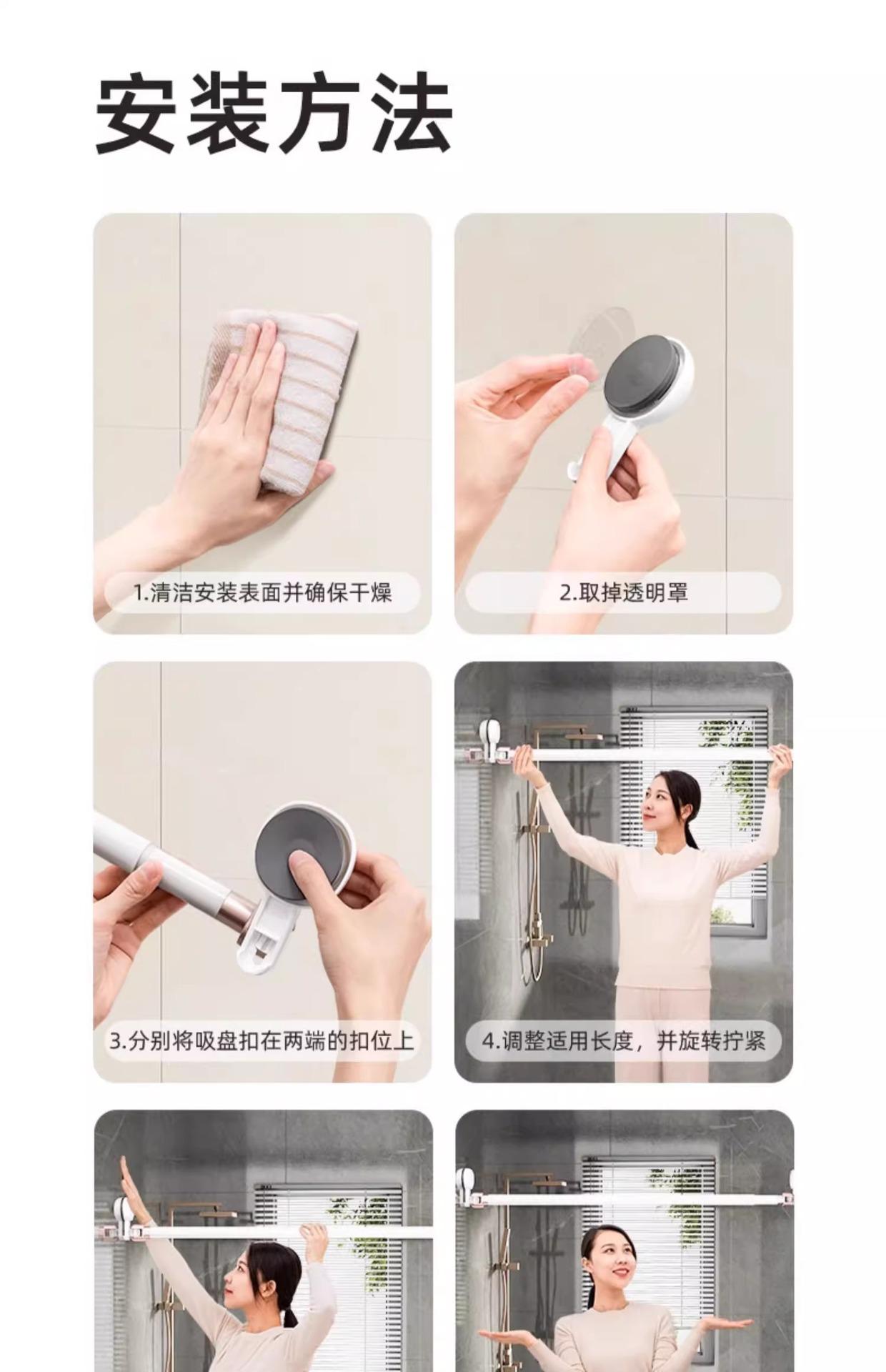 安装方法

1.清洁安装表面并确保干燥

2.取掉透明罩

3.分别将吸盘扣在两端的扣位上

4.调整适用长度，并旋转拧紧