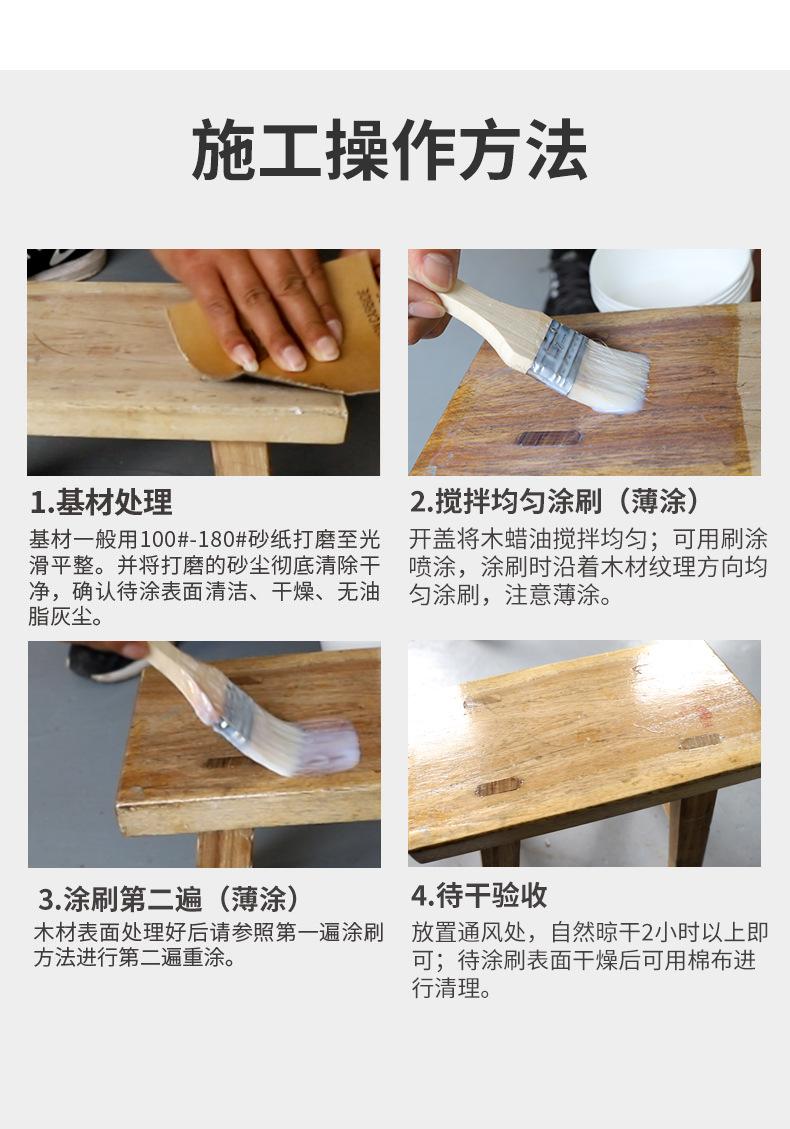 施工操作方法

1.基材处理

基材一般用100#-180#砂纸打磨至光滑平整。并将打磨的砂尘彻底清除干净，确认待涂表面清洁、干燥、无油脂灰尘。

2.搅拌均匀涂刷（薄涂）

开盖将木蜡油搅拌均匀；可用刷涂喷涂，涂刷时沿着木材纹理方向均匀涂刷，注意薄涂。

3.涂刷第二遍（薄涂）

木材表面处理好后请参照第一遍涂刷方法进行第二遍重涂。

4.待干验收

放置通风处，自然晾干2小时以上即可；待涂刷表面干燥后可用棉布进行清理。