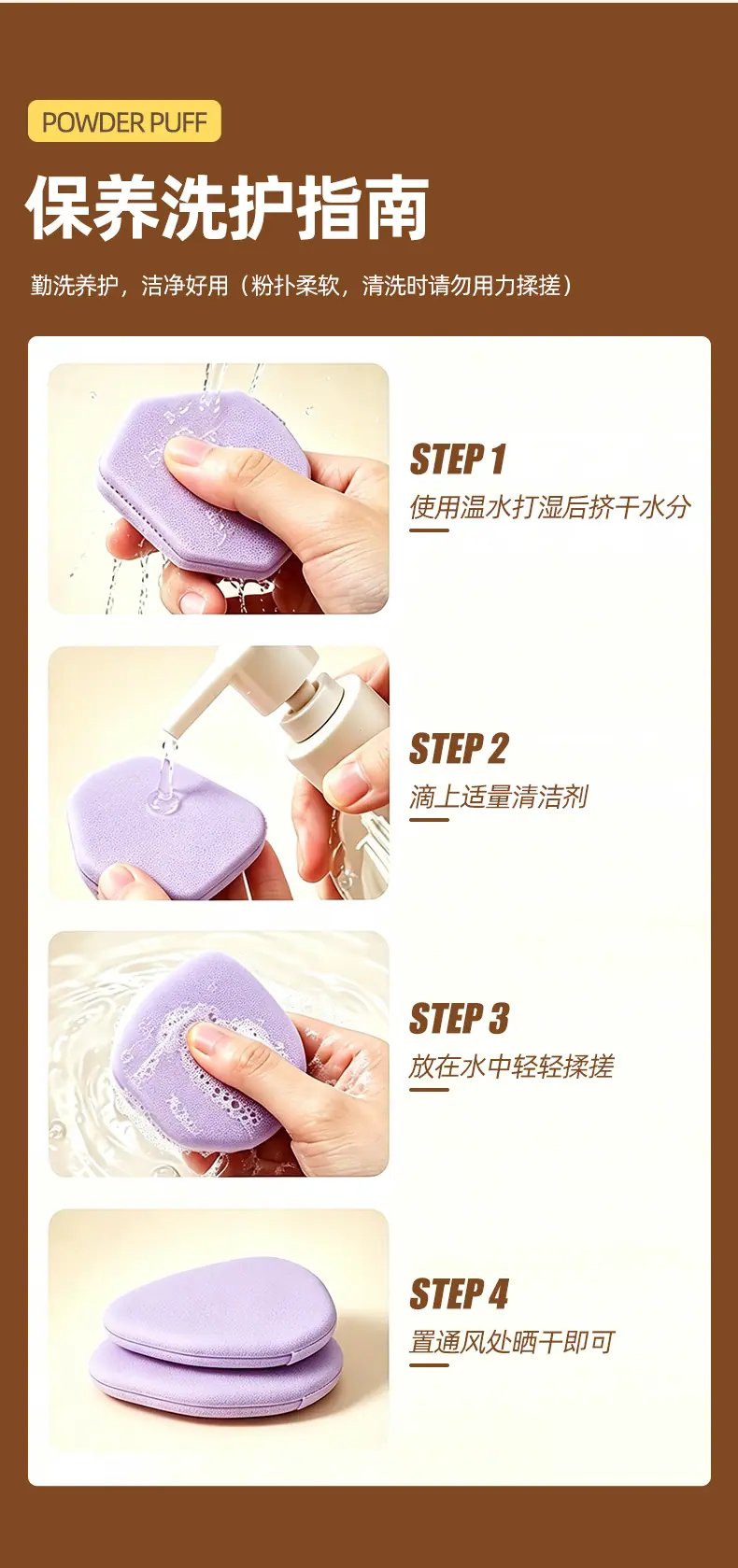 POWDER PUFF

保养洗护指南

勤洗养护，洁净好用（粉扑柔软，清洗时请勿用力揉搓）

STEP 1
使用温水打湿后挤干水分

STEP 2
滴上适量清洁剂

STEP 3
放在水中轻轻揉搓

STEP 4
置通风处晒干即可