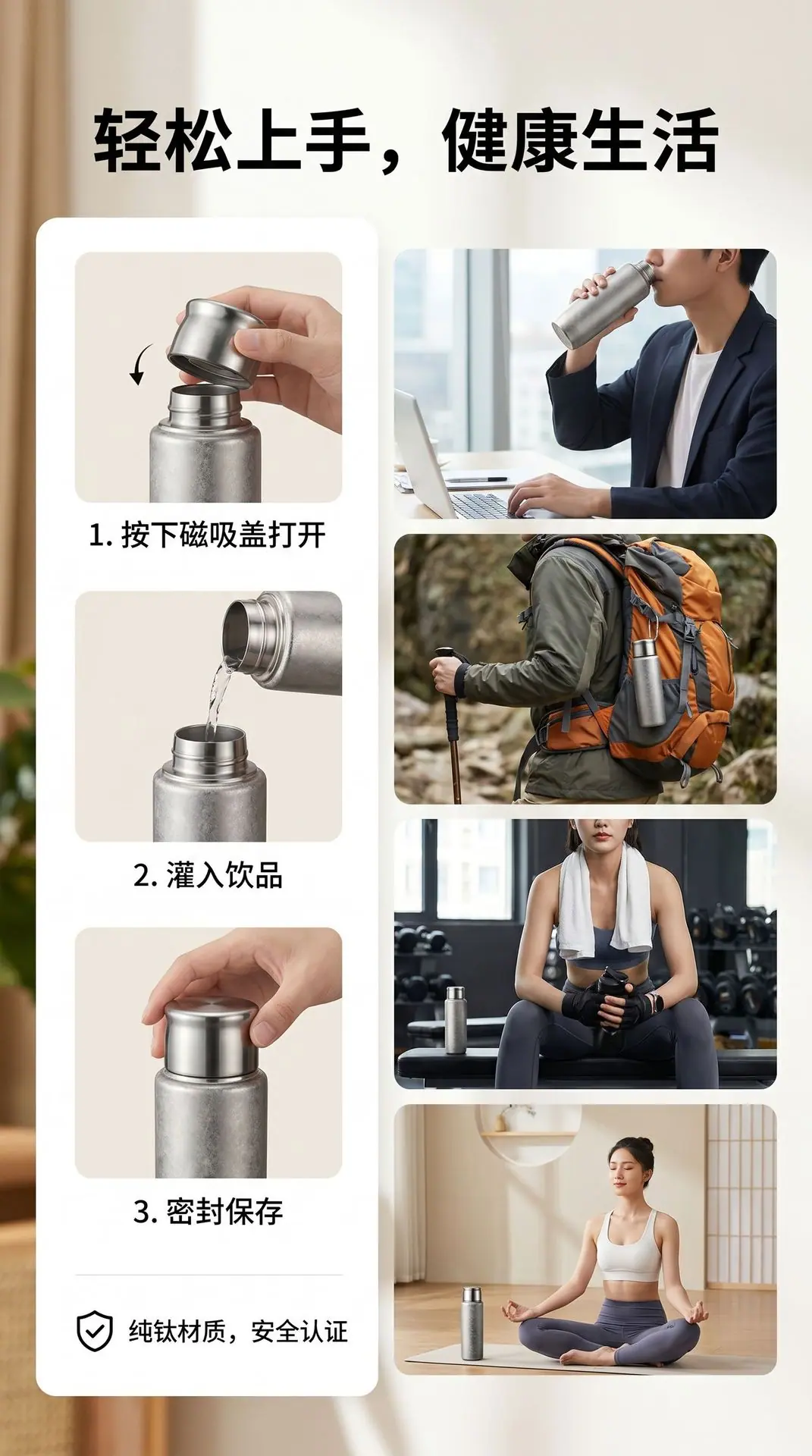 轻松上手，健康生活

1. 按下磁吸盖打开

2. 灌入饮品

3. 密封保存

纯钛材质，安全认证