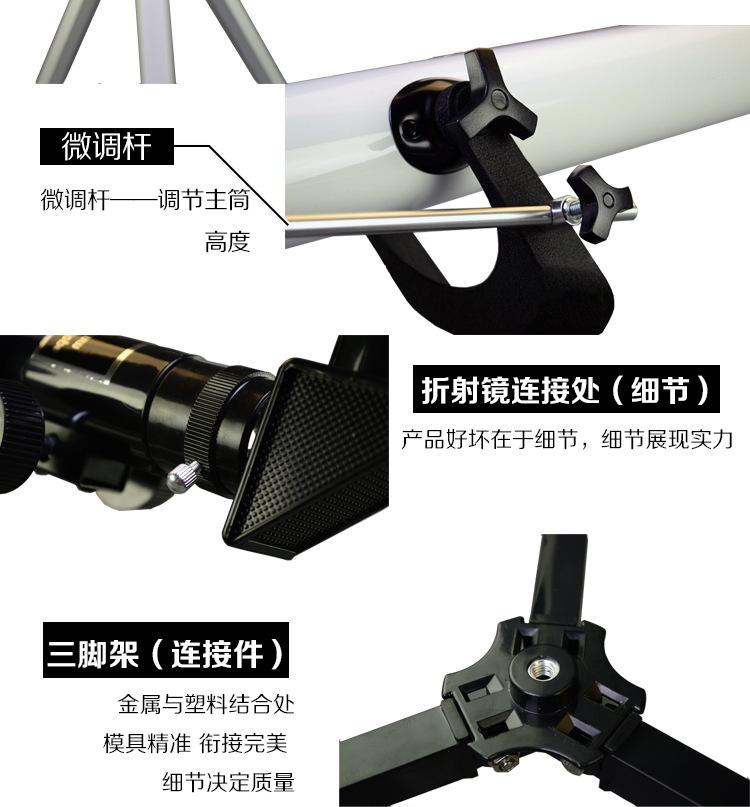 微调杆

微调杆——调节主筒高度

折射镜连接处（细节）

产品好坏在于细节，细节展现实力

三脚架（连接件）

金属与塑料结合处
模具精准 衔接完美
细节决定质量